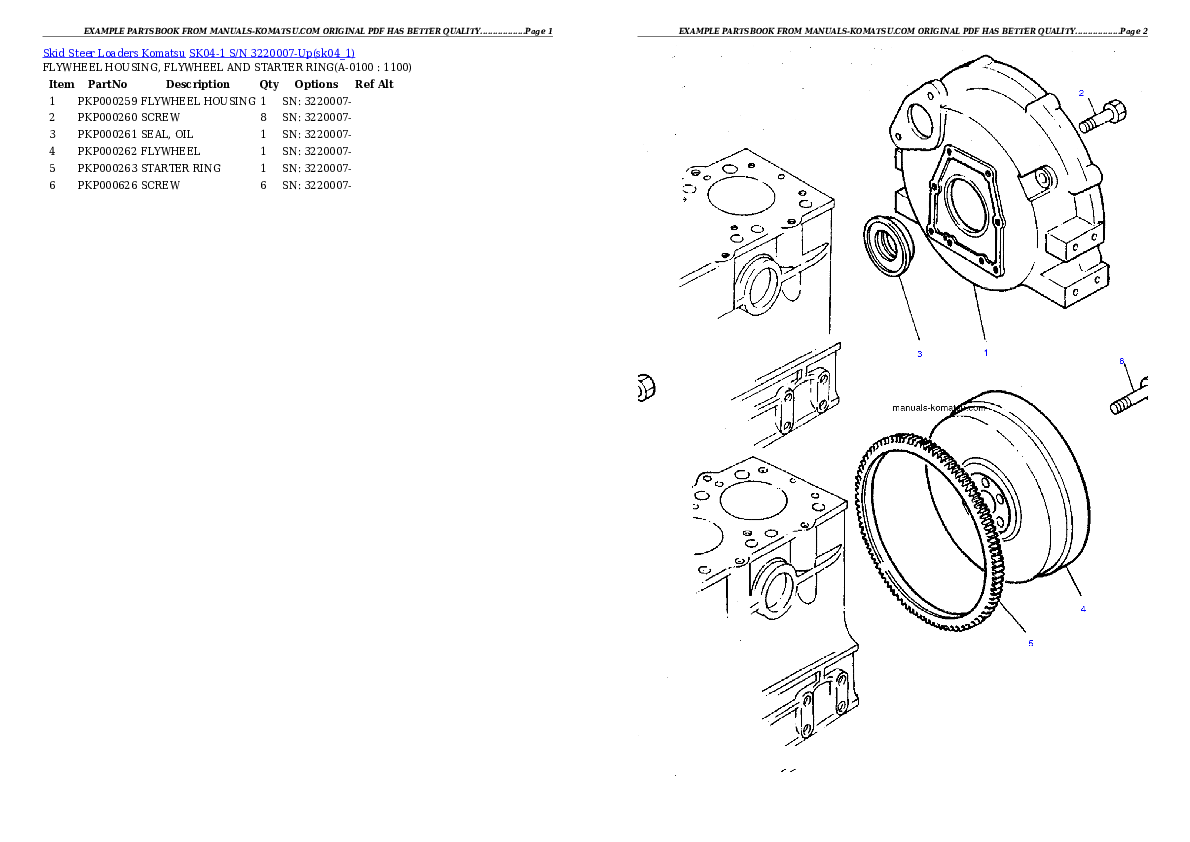 EXAMPLE PARTSBOOK FROM MANUALS-KOMATSU.COM ORIGINAL PDF HAS BETTER QUALITY..................Page 1

Skid Steer Loaders Komatsu SK04-1 S/N 3220007-Up(sk04_1)
FLYWHEEL HOUSING, FLYWHEEL AND STARTER RING(A-0100 : 1100)

| Item | PartNo | Description | Qty | Options | Ref Alt |
|---|---|---|---|---|---|
| 1 | PKP000259 | FLYWHEEL HOUSING | 1 | SN: 3220007- | |
| 2 | PKP000260 | SCREW | 8 | SN: 3220007- | |
| 3 | PKP000261 | SEAL, OIL | 1 | SN: 3220007- | |
| 4 | PKP000262 | FLYWHEEL | 1 | SN: 3220007- | |
| 5 | PKP000263 | STARTER RING | 1 | SN: 3220007- | |
| 6 | PKP000626 | SCREW | 6 | SN: 3220007- | |

EXAMPLE PARTSBOOK FROM MANUALS-KOMATSU.COM ORIGINAL PDF HAS BETTER QUALITY..................Page 2

2
3
1
6
manuals-komatsu.com
4
5