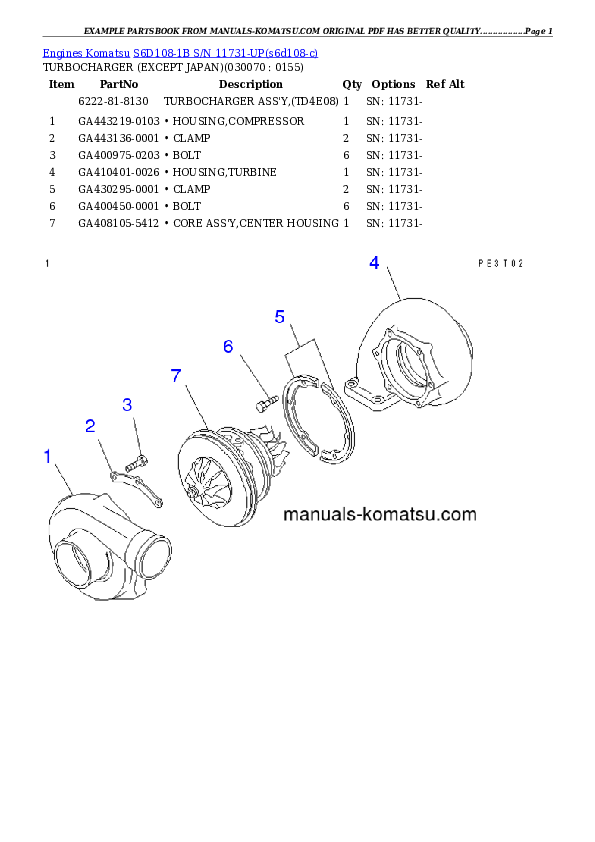 EXAMPLE PARTSBOOK FROM MANUALS-KOMATSU.COM ORIGINAL PDF HAS BETTER QUALITY...............Page 1

Engines Komatsu S6D108-1B S/N 11731-UP(s6d108-c)
TURBOCHARGER (EXCEPT JAPAN)(030070 : 0155)

| Item | PartNo | Description | Qty | Options | Ref Alt |
|---|---|---|---|---|---|
| | 6222-81-8130 | TURBOCHARGER ASS'Y,(TD4E08) | 1 | SN: 11731- | |
| 1 | GA443219-0103 | • HOUSING,COMPRESSOR | 1 | SN: 11731- | |
| 2 | GA443136-0001 | • CLAMP | 2 | SN: 11731- | |
| 3 | GA400975-0203 | • BOLT | 6 | SN: 11731- | |
| 4 | GA410401-0026 | • HOUSING,TURBINE | 1 | SN: 11731- | |
| 5 | GA430295-0001 | • CLAMP | 2 | SN: 11731- | |
| 6 | GA400450-0001 | • BOLT | 6 | SN: 11731- | |
| 7 | GA408105-5412 | • CORE ASS'Y,CENTER HOUSING | 1 | SN: 11731- | |

1

PE3T02

4
5
6
7
3
2
1

manuals-komatsu.com