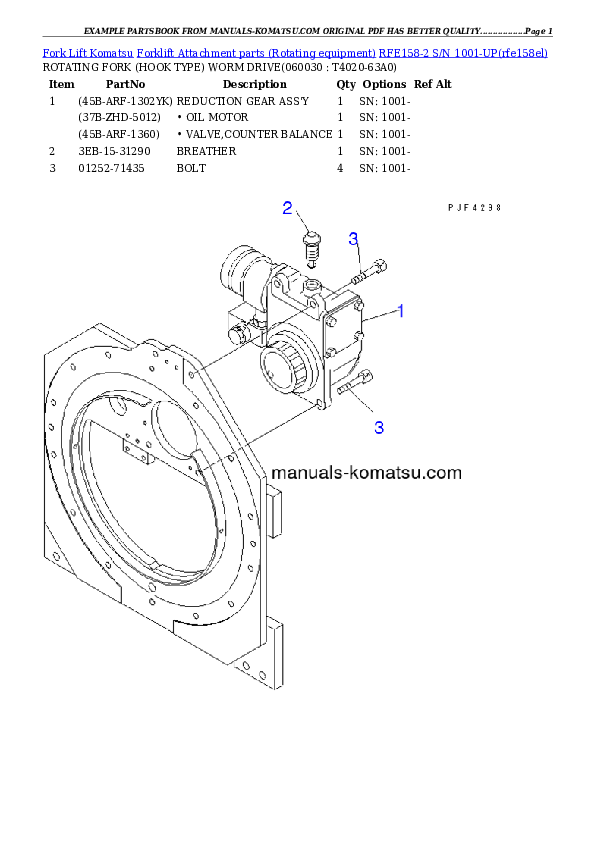 EXAMPLE PARTSBOOK FROM MANUALS-KOMATSU.COM ORIGINAL PDF HAS BETTER QUALITY...............Page 1

Fork Lift Komatsu Forklift Attachment parts (Rotating equipment) RFE158-2 S/N 1001-UP(rfe158el)
ROTATING FORK (HOOK TYPE) WORM DRIVE(060030 : T4020-63A0)

| Item | PartNo | Description | Qty | Options | Ref Alt |
|---|---|---|---|---|---|
| 1 | (45B-ARF-1302YK) | REDUCTION GEAR ASS'Y | 1 | SN: 1001- | |
| | (37B-ZHD-5012) | • OIL MOTOR | 1 | SN: 1001- | |
| | (45B-ARF-1360) | • VALVE,COUNTER BALANCE | 1 | SN: 1001- | |
| 2 | 3EB-15-31290 | BREATHER | 1 | SN: 1001- | |
| 3 | 01252-71435 | BOLT | 4 | SN: 1001- | |

PJF4238

2
3
1
3

manuals-komatsu.com