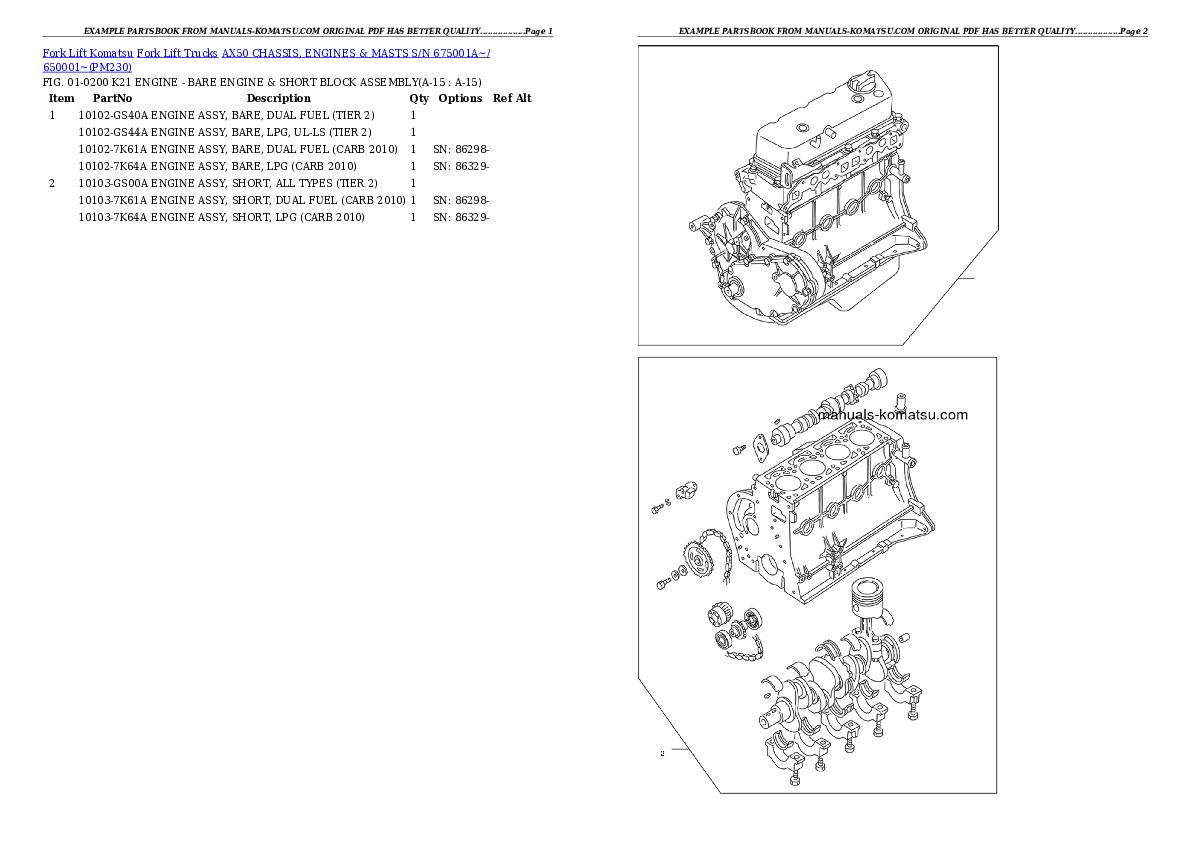 EXAMPLE PARTSBOOK FROM MANUALS-KOMATSU.COM ORIGINAL PDF HAS BETTER QUALITY..................Page 1

Fork Lift Komatsu Fork Lift Trucks AX50 CHASSIS, ENGINES & MASTS S/N 675001A~/ 650001~(PM230)

FIG. 01-0200 K21 ENGINE - BARE ENGINE & SHORT BLOCK ASSEMBLY(A-15 : A-15)

| Item | PartNo | Description | Qty | Options | Ref Alt |
|---|---|---|---|---|---|
| 1 | 10102-GS40A | ENGINE ASSY, BARE, DUAL FUEL (TIER 2) | 1 | | |
| | 10102-GS44A | ENGINE ASSY, BARE, LPG, UL-LS (TIER 2) | 1 | | |
| | 10102-7K61A | ENGINE ASSY, BARE, DUAL FUEL (CARB 2010) | 1 | SN: 86298- | |
| | 10102-7K64A | ENGINE ASSY, BARE, LPG (CARB 2010) | 1 | SN: 86329- | |
| 2 | 10103-GS00A | ENGINE ASSY, SHORT, ALL TYPES (TIER 2) | 1 | | |
| | 10103-7K61A | ENGINE ASSY, SHORT, DUAL FUEL (CARB 2010) | 1 | SN: 86298- | |
| | 10103-7K64A | ENGINE ASSY, SHORT, LPG (CARB 2010) | 1 | SN: 86329- | |

EXAMPLE PARTSBOOK FROM MANUALS-KOMATSU.COM ORIGINAL PDF HAS BETTER QUALITY..................Page 2

manuals-komatsu.com

2