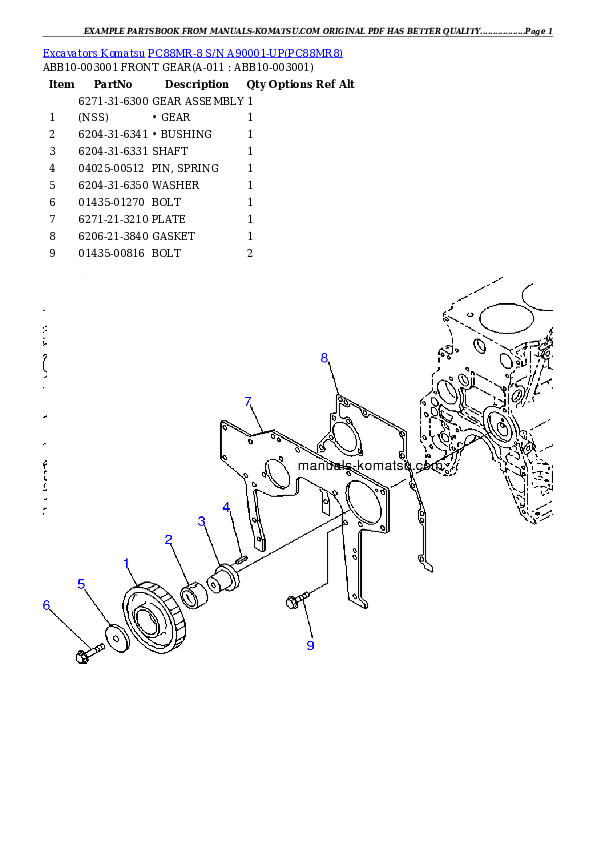 EXAMPLE PARTSBOOK FROM MANUALS-KOMATSU.COM ORIGINAL PDF HAS BETTER QUALITY...............Page 1

Excavators Komatsu PC88MR-8 S/N A90001-UP(PC88MR8)
ABB10-003001 FRONT GEAR(A-011 : ABB10-003001)

| Item | PartNo | Description | Qty | Options | Ref | Alt |
|---|---|---|---|---|---|---|
| | 6271-31-6300 | GEAR ASSEMBLY | 1 | | | |
| 1 | (NSS) | • GEAR | 1 | | | |
| 2 | 6204-31-6341 | • BUSHING | 1 | | | |
| 3 | 6204-31-6331 | SHAFT | 1 | | | |
| 4 | 04025-00512 | PIN, SPRING | 1 | | | |
| 5 | 6204-31-6350 | WASHER | 1 | | | |
| 6 | 01435-01270 | BOLT | 1 | | | |
| 7 | 6271-21-3210 | PLATE | 1 | | | |
| 8 | 6206-21-3840 | GASKET | 1 | | | |
| 9 | 01435-00816 | BOLT | 2 | | | |

8
7
manuals-komatsu.com
4
3
2
1
5
6
9