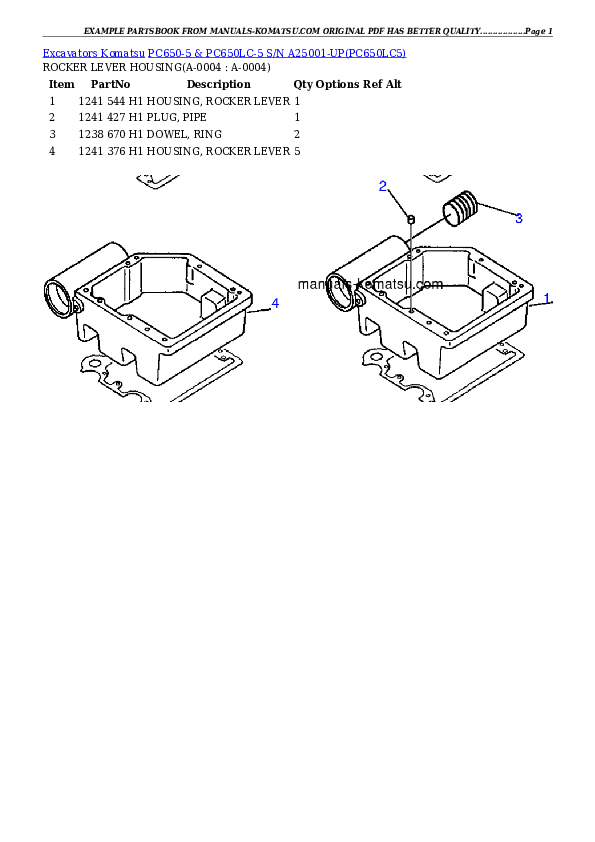 EXAMPLE PARTSBOOK FROM MANUALS-KOMATSU.COM ORIGINAL PDF HAS BETTER QUALITY...............Page 1

Excavators Komatsu PC650-5 & PC650LC-5 S/N A25001-UP(PC650LC5)
ROCKER LEVER HOUSING(A-0004 : A-0004)

| Item | PartNo | Description | Qty | Options | Ref | Alt |
|---|---|---|---|---|---|---|
| 1 | 1241 544 H1 | HOUSING, ROCKER LEVER | 1 | | | |
| 2 | 1241 427 H1 | PLUG, PIPE | 1 | | | |
| 3 | 1238 670 H1 | DOWEL, RING | 2 | | | |
| 4 | 1241 376 H1 | HOUSING, ROCKER LEVER | 5 | | | |

2
3
4
1
manuals-komatsu.com