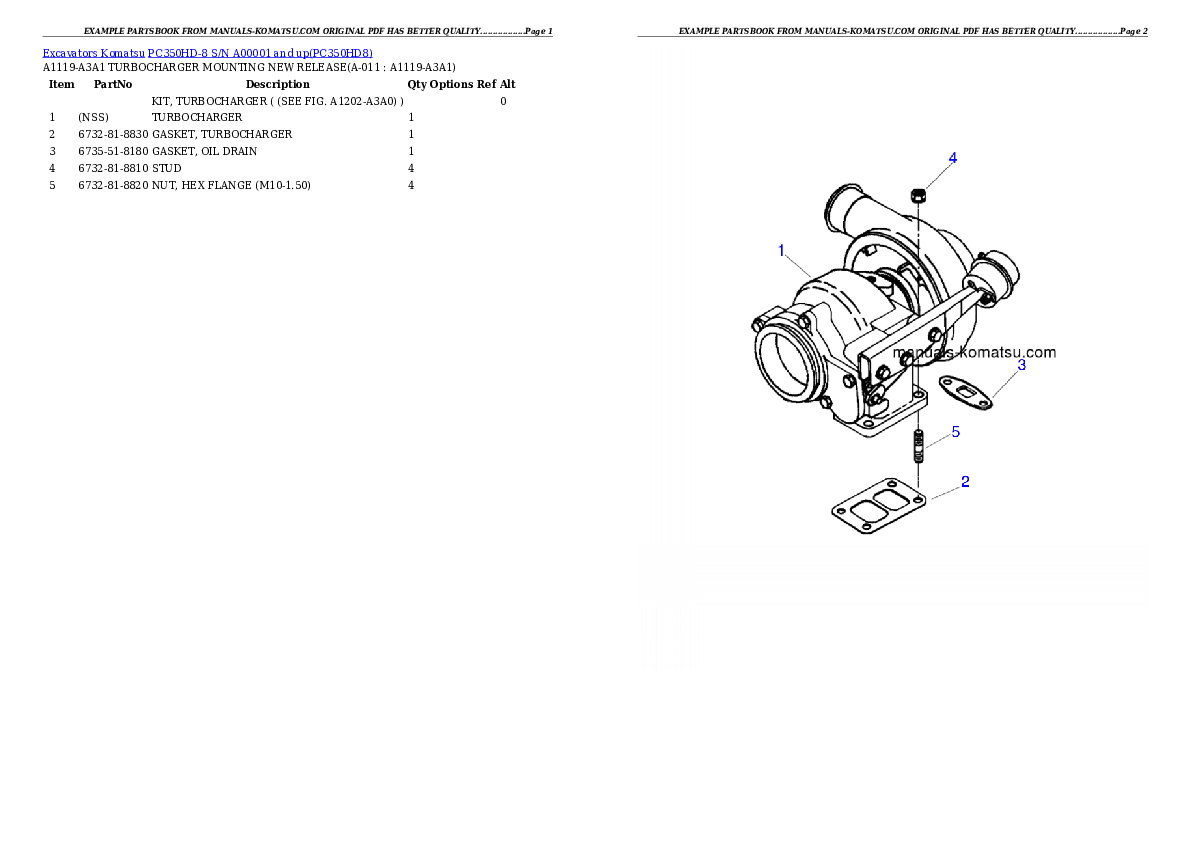 EXAMPLE PARTSBOOK FROM MANUALS-KOMATSU.COM ORIGINAL PDF HAS BETTER QUALITY..................Page 1

Excavators Komatsu PC350HD-8 S/N A00001 and up(PC350HD8)
A1119-A3A1 TURBOCHARGER MOUNTING NEW RELEASE(A-011 : A1119-A3A1)

| Item | PartNo | Description | Qty | Options | Ref | Alt |
|---|---|---|---|---|---|---|
| | | KIT, TURBOCHARGER ( (SEE FIG. A1202-A3A0) ) | | | | 0 |
| 1 | (NSS) | TURBOCHARGER | 1 | | | |
| 2 | 6732-81-8830 | GASKET, TURBOCHARGER | 1 | | | |
| 3 | 6735-51-8180 | GASKET, OIL DRAIN | 1 | | | |
| 4 | 6732-81-8810 | STUD | 4 | | | |
| 5 | 6732-81-8820 | NUT, HEX FLANGE (M10-1.50) | 4 | | | |

EXAMPLE PARTSBOOK FROM MANUALS-KOMATSU.COM ORIGINAL PDF HAS BETTER QUALITY..................Page 2

4
1
manuals-komatsu.com
3
5
2