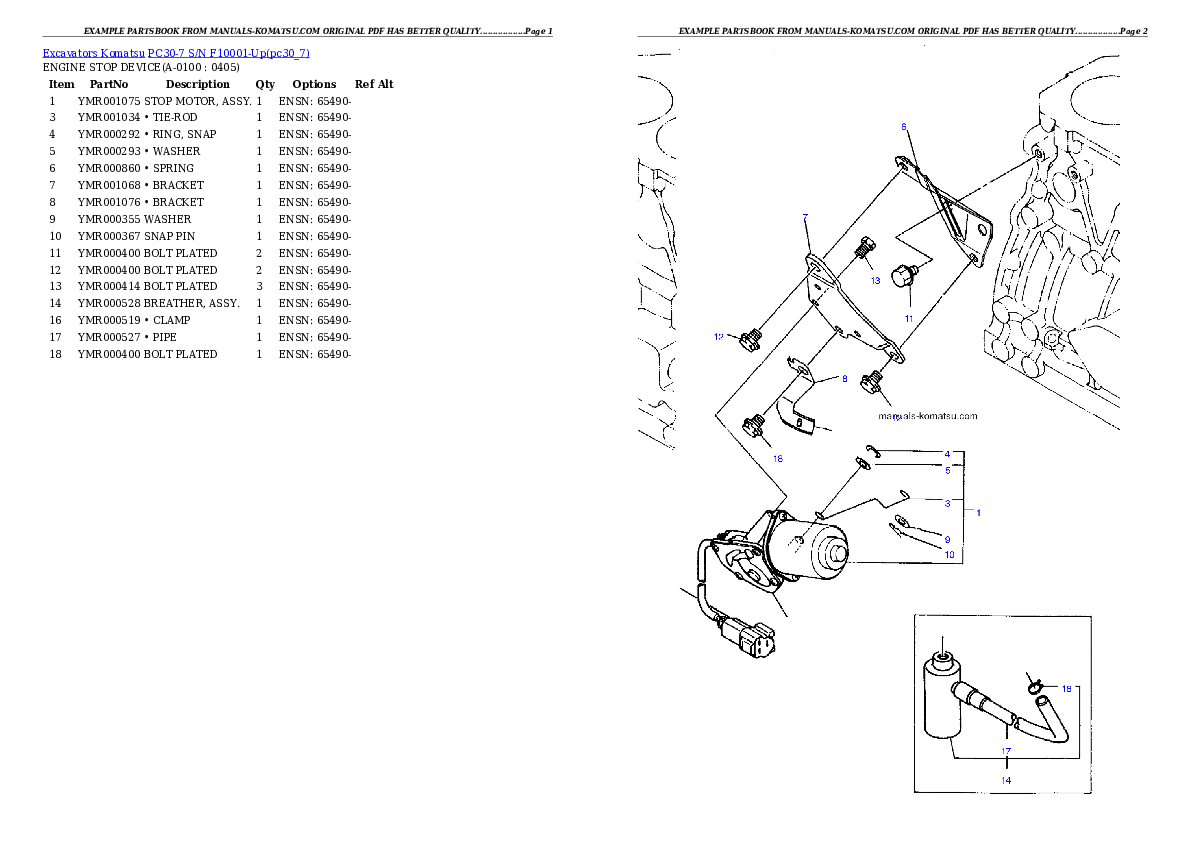 EXAMPLE PARTSBOOK FROM MANUALS-KOMATSU.COM ORIGINAL PDF HAS BETTER QUALITY..................Page 1

Excavators Komatsu PC30-7 S/N F10001-Up(pc30_7)
ENGINE STOP DEVICE(A-0100 : 0405)

| Item | PartNo | Description | Qty | Options | Ref Alt |
|---|---|---|---|---|---|
| 1 | YMR001075 | STOP MOTOR, ASSY. | 1 | ENSN: 65490- | |
| 3 | YMR001034 | • TIE-ROD | 1 | ENSN: 65490- | |
| 4 | YMR000292 | • RING, SNAP | 1 | ENSN: 65490- | |
| 5 | YMR000293 | • WASHER | 1 | ENSN: 65490- | |
| 6 | YMR000860 | • SPRING | 1 | ENSN: 65490- | |
| 7 | YMR001068 | • BRACKET | 1 | ENSN: 65490- | |
| 8 | YMR001076 | • BRACKET | 1 | ENSN: 65490- | |
| 9 | YMR000355 | WASHER | 1 | ENSN: 65490- | |
| 10 | YMR000367 | SNAP PIN | 1 | ENSN: 65490- | |
| 11 | YMR000400 | BOLT PLATED | 2 | ENSN: 65490- | |
| 12 | YMR000400 | BOLT PLATED | 2 | ENSN: 65490- | |
| 13 | YMR000414 | BOLT PLATED | 3 | ENSN: 65490- | |
| 14 | YMR000528 | BREATHER, ASSY. | 1 | ENSN: 65490- | |
| 16 | YMR000519 | • CLAMP | 1 | ENSN: 65490- | |
| 17 | YMR000527 | • PIPE | 1 | ENSN: 65490- | |
| 18 | YMR000400 | BOLT PLATED | 1 | ENSN: 65490- | |

EXAMPLE PARTSBOOK FROM MANUALS-KOMATSU.COM ORIGINAL PDF HAS BETTER QUALITY..................Page 2

6
7
13
11
12
8
manuals-komatsu.com
18
4
5
3
1
9
10
18
17
14