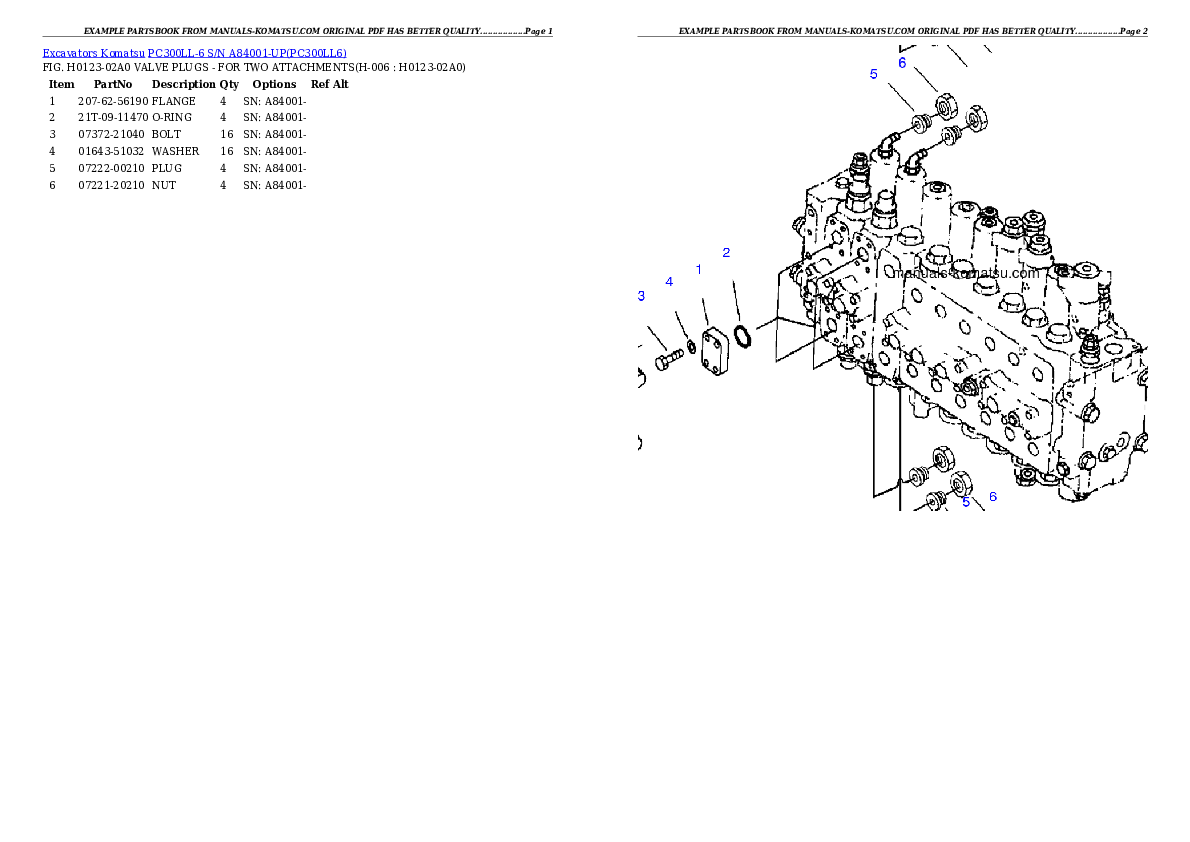 EXAMPLE PARTSBOOK FROM MANUALS-KOMATSU.COM ORIGINAL PDF HAS BETTER QUALITY.................Page 1

Excavators Komatsu PC300LL-6 S/N A84001-UP(PC300LL6)
FIG. H0123-02A0 VALVE PLUGS - FOR TWO ATTACHMENTS(H-006 : H0123-02A0)

| Item | PartNo | Description | Qty | Options | Ref Alt |
|---|---|---|---|---|---|
| 1 | 207-62-56190 | FLANGE | 4 | SN: A84001- | |
| 2 | 21T-09-11470 | O-RING | 4 | SN: A84001- | |
| 3 | 07372-21040 | BOLT | 16 | SN: A84001- | |
| 4 | 01643-51032 | WASHER | 16 | SN: A84001- | |
| 5 | 07222-00210 | PLUG | 4 | SN: A84001- | |
| 6 | 07221-20210 | NUT | 4 | SN: A84001- | |

EXAMPLE PARTSBOOK FROM MANUALS-KOMATSU.COM ORIGINAL PDF HAS BETTER QUALITY.................Page 2

5
6
2
1
4
3
manuals-komatsu.com
5
6