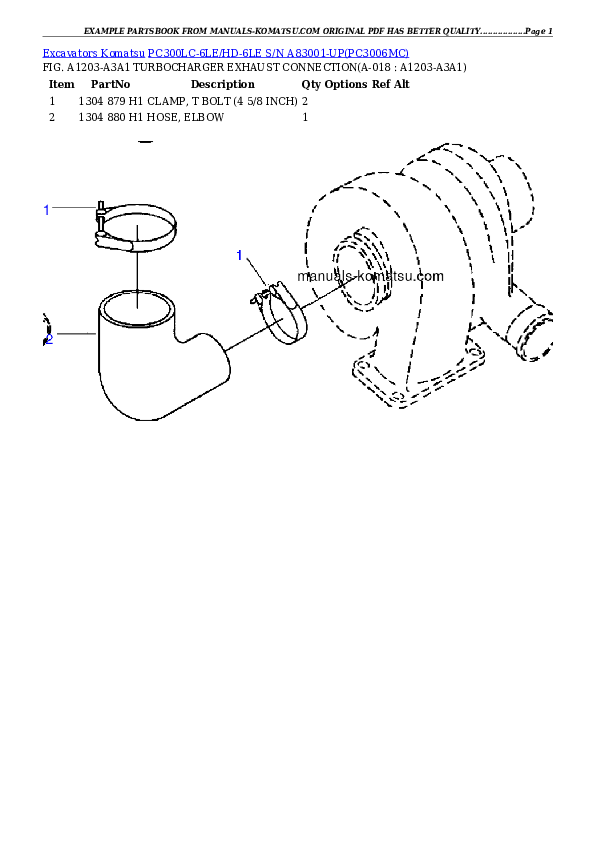 EXAMPLE PARTSBOOK FROM MANUALS-KOMATSU.COM ORIGINAL PDF HAS BETTER QUALITY...............Page 1

Excavators Komatsu PC300LC-6LE/HD-6LE S/N A83001-UP(PC3006MC)
FIG. A1203-A3A1 TURBOCHARGER EXHAUST CONNECTION(A-018 : A1203-A3A1)

| Item | PartNo | Description | Qty | Options | Ref | Alt |
|---|---|---|---|---|---|---|
| 1 | 1304 879 H1 | CLAMP, T BOLT (4 5/8 INCH) | 2 | | | |
| 2 | 1304 880 H1 | HOSE, ELBOW | 1 | | | |

1

1

manuals-komatsu.com

2