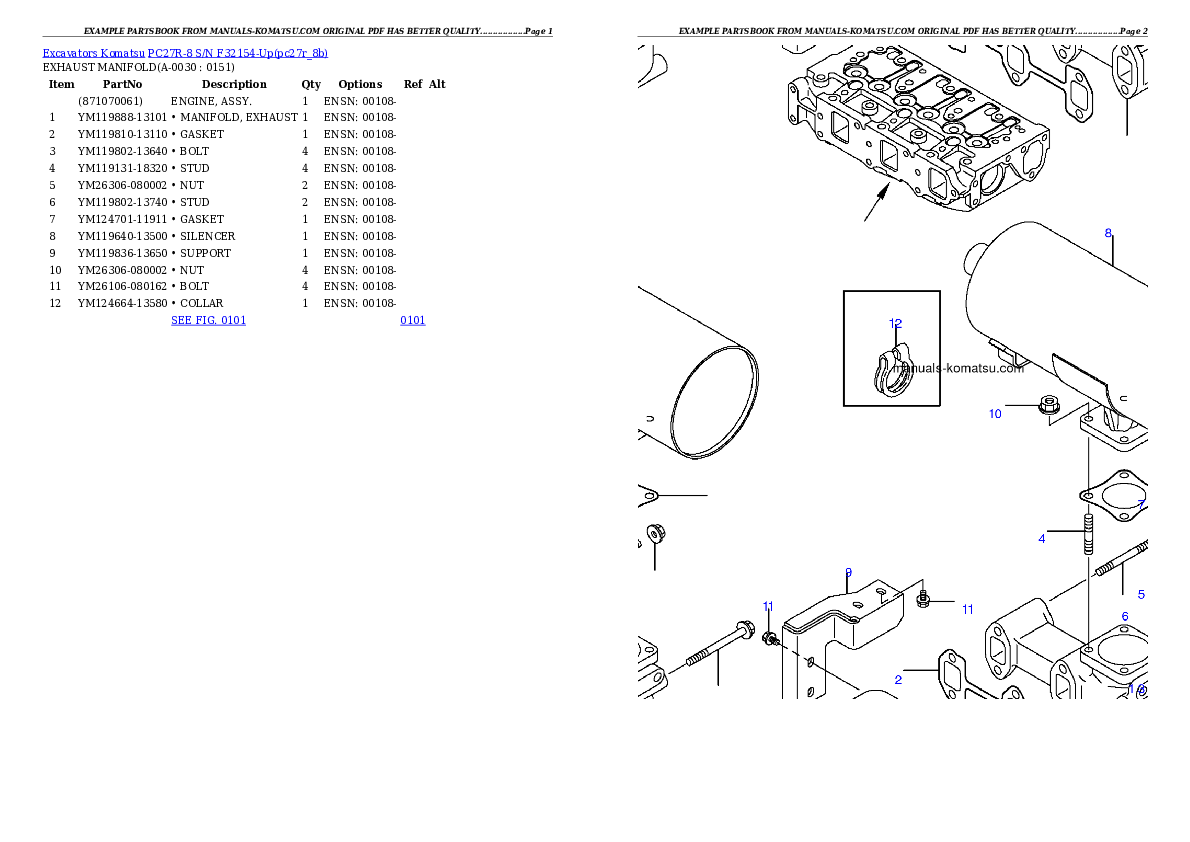 EXAMPLE PARTSBOOK FROM MANUALS-KOMATSU.COM ORIGINAL PDF HAS BETTER QUALITY..................Page 1

Excavators Komatsu PC27R-8 S/N F32154-Up(pc27r_8b)
EXHAUST MANIFOLD(A-0030 : 0151)

| Item | PartNo | Description | Qty | Options | Ref | Alt |
|---|---|---|---|---|---|---|
| | (871070061) | ENGINE, ASSY. | 1 | ENSN: 00108- | | |
| 1 | YM119888-13101 | • MANIFOLD, EXHAUST | 1 | ENSN: 00108- | | |
| 2 | YM119810-13110 | • GASKET | 1 | ENSN: 00108- | | |
| 3 | YM119802-13640 | • BOLT | 4 | ENSN: 00108- | | |
| 4 | YM119131-18320 | • STUD | 4 | ENSN: 00108- | | |
| 5 | YM26306-080002 | • NUT | 2 | ENSN: 00108- | | |
| 6 | YM119802-13740 | • STUD | 2 | ENSN: 00108- | | |
| 7 | YM124701-11911 | • GASKET | 1 | ENSN: 00108- | | |
| 8 | YM119640-13500 | • SILENCER | 1 | ENSN: 00108- | | |
| 9 | YM119836-13650 | • SUPPORT | 1 | ENSN: 00108- | | |
| 10 | YM26306-080002 | • NUT | 4 | ENSN: 00108- | | |
| 11 | YM26106-080162 | • BOLT | 4 | ENSN: 00108- | | |
| 12 | YM124664-13580 | • COLLAR | 1 | ENSN: 00108- | | |

SEE FIG. 0101 0101

EXAMPLE PARTSBOOK FROM MANUALS-KOMATSU.COM ORIGINAL PDF HAS BETTER QUALITY..................Page 2

8
12
manuals-komatsu.com
10
7
4
5
9
11
11
6
2
1