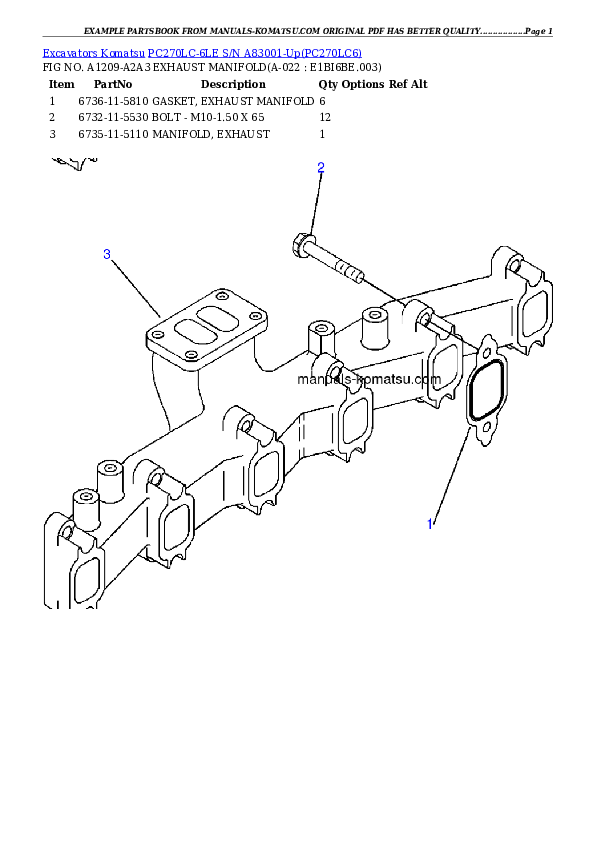 EXAMPLE PARTSBOOK FROM MANUALS-KOMATSU.COM ORIGINAL PDF HAS BETTER QUALITY...............Page 1

Excavators Komatsu PC270LC-6LE S/N A83001-Up(PC270LC6)
FIG NO. A1209-A2A3 EXHAUST MANIFOLD(A-022 : E1BI6BE.003)

| Item | PartNo | Description | Qty | Options | Ref | Alt |
|---|---|---|---|---|---|---|
| 1 | 6736-11-5810 | GASKET, EXHAUST MANIFOLD | 6 | | | |
| 2 | 6732-11-5530 | BOLT - M10-1.50 X 65 | 12 | | | |
| 3 | 6735-11-5110 | MANIFOLD, EXHAUST | 1 | | | |

2
3
manuals-komatsu.com
1