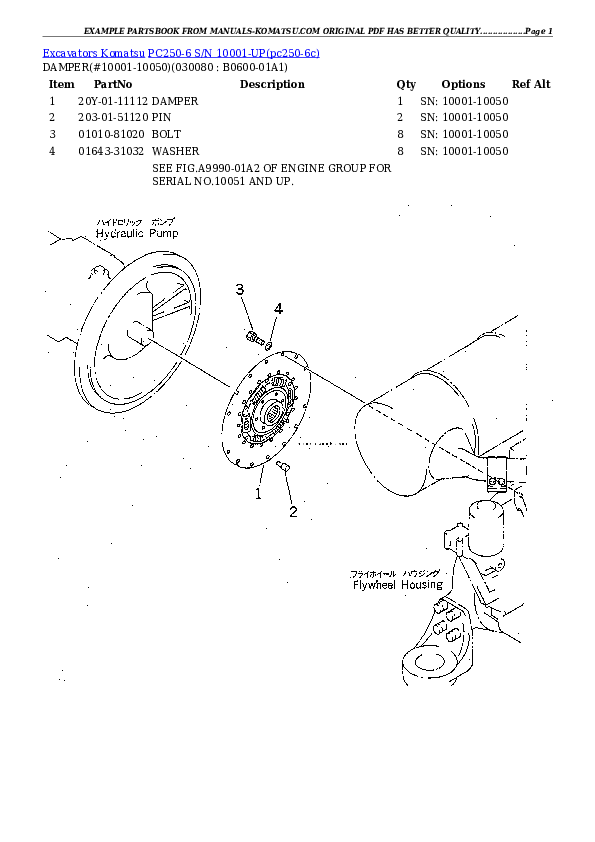 EXAMPLE PARTSBOOK FROM MANUALS-KOMATSU.COM ORIGINAL PDF HAS BETTER QUALITY...............Page 1

Excavators Komatsu PC250-6 S/N 10001-UP(pc250-6c)
DAMPER(#10001-10050)(030080 : B0600-01A1)

| Item | PartNo | Description | Qty | Options | Ref Alt |
|---|---|---|---|---|---|
| 1 | 20Y-01-11112 | DAMPER | 1 | SN: 10001-10050 | |
| 2 | 203-01-51120 | PIN | 2 | SN: 10001-10050 | |
| 3 | 01010-81020 | BOLT | 8 | SN: 10001-10050 | |
| 4 | 01643-31032 | WASHER | 8 | SN: 10001-10050 | |
| | | SEE FIG.A9990-01A2 OF ENGINE GROUP FOR SERIAL NO.10051 AND UP. | | | |

ハイドロリック ポンプ
Hydraulic Pump

3
4
1
2

フライホイール ハウジング
Flywheel Housing