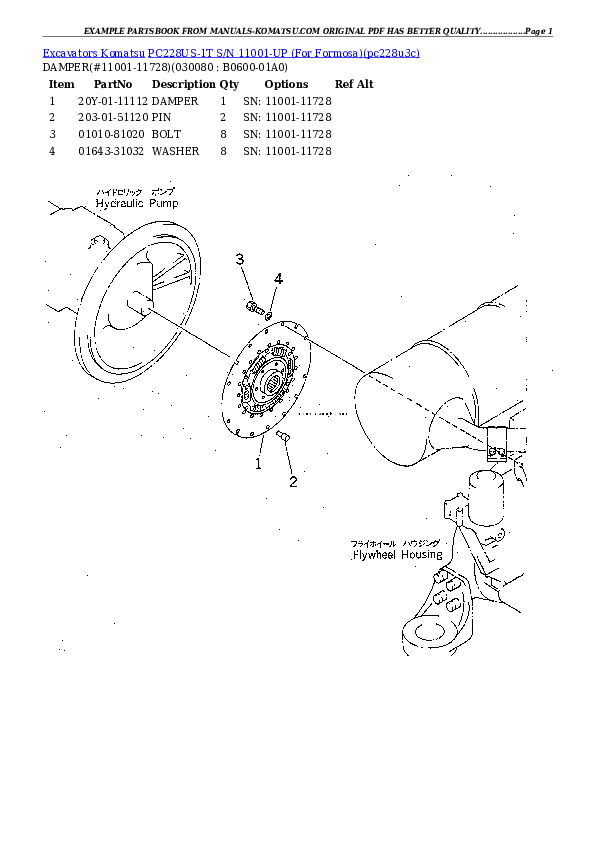 EXAMPLE PARTSBOOK FROM MANUALS-KOMATSU.COM ORIGINAL PDF HAS BETTER QUALITY................Page 1

Excavators Komatsu PC228US-1T S/N 11001-UP (For Formosa)(pc228u3c)
DAMPER(#11001-11728)(030080 : B0600-01A0)

| Item | PartNo | Description | Qty | Options | Ref Alt |
|---|---|---|---|---|---|
| 1 | 20Y-01-11112 | DAMPER | 1 | SN: 11001-11728 | |
| 2 | 203-01-51120 | PIN | 2 | SN: 11001-11728 | |
| 3 | 01010-81020 | BOLT | 8 | SN: 11001-11728 | |
| 4 | 01643-31032 | WASHER | 8 | SN: 11001-11728 | |

ハイドロリック ポンプ
Hydraulic Pump
3
4
1
2
フライホイール ハウジング
Flywheel Housing