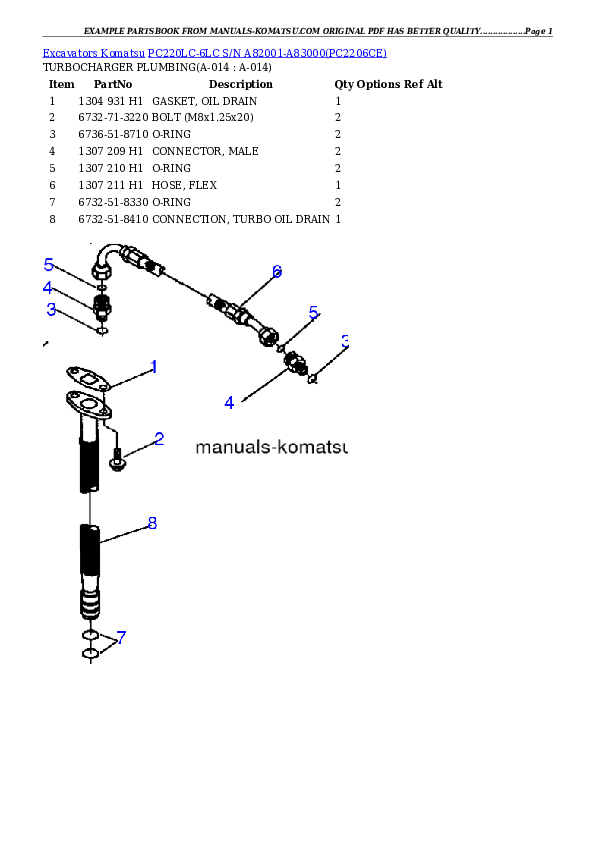 EXAMPLE PARTSBOOK FROM MANUALS-KOMATSU.COM ORIGINAL PDF HAS BETTER QUALITY...............Page 1

Excavators Komatsu PC220LC-6LC S/N A82001-A83000(PC2206CE)
TURBOCHARGER PLUMBING(A-014 : A-014)

| Item | PartNo | Description | Qty | Options | Ref | Alt |
|---|---|---|---|---|---|---|
| 1 | 1304 931 H1 | GASKET, OIL DRAIN | 1 | | | |
| 2 | 6732-71-3220 | BOLT (M8x1.25x20) | 2 | | | |
| 3 | 6736-51-8710 | O-RING | 2 | | | |
| 4 | 1307 209 H1 | CONNECTOR, MALE | 2 | | | |
| 5 | 1307 210 H1 | O-RING | 2 | | | |
| 6 | 1307 211 H1 | HOSE, FLEX | 1 | | | |
| 7 | 6732-51-8330 | O-RING | 2 | | | |
| 8 | 6732-51-8410 | CONNECTION, TURBO OIL DRAIN | 1 | | | |

5
4
3
6
5
3
4
1
2
manuals-komatsu
8
7