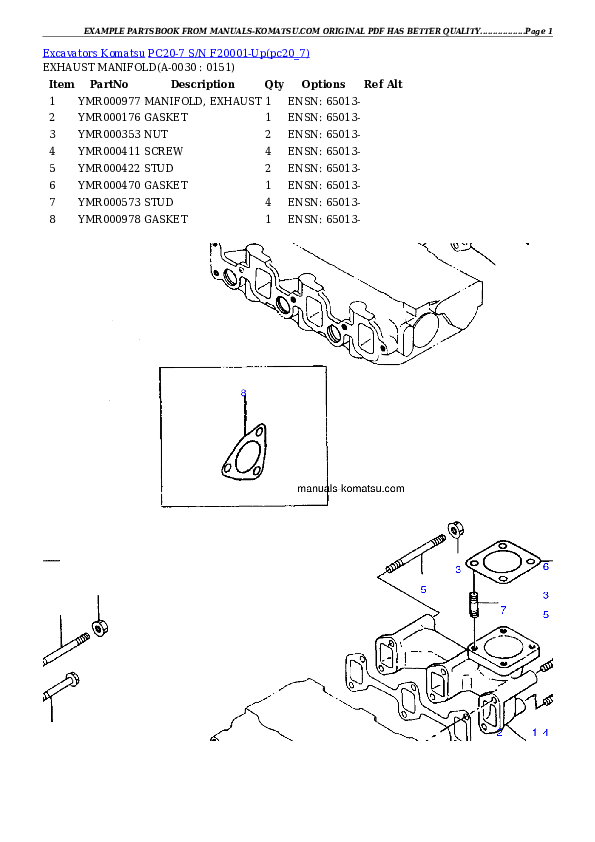 EXAMPLE PARTSBOOK FROM MANUALS-KOMATSU.COM ORIGINAL PDF HAS BETTER QUALITY...............Page 1

Excavators Komatsu PC20-7 S/N F20001-Up(pc20_7)
EXHAUST MANIFOLD(A-0030 : 0151)

| Item | PartNo | Description | Qty | Options | Ref Alt |
|---|---|---|---|---|---|
| 1 | YMR000977 | MANIFOLD, EXHAUST | 1 | ENSN: 65013- | |
| 2 | YMR000176 | GASKET | 1 | ENSN: 65013- | |
| 3 | YMR000353 | NUT | 2 | ENSN: 65013- | |
| 4 | YMR000411 | SCREW | 4 | ENSN: 65013- | |
| 5 | YMR000422 | STUD | 2 | ENSN: 65013- | |
| 6 | YMR000470 | GASKET | 1 | ENSN: 65013- | |
| 7 | YMR000573 | STUD | 4 | ENSN: 65013- | |
| 8 | YMR000978 | GASKET | 1 | ENSN: 65013- | |

8

manuals komatsu.com

3
6
5
3
7
5
2
1 4