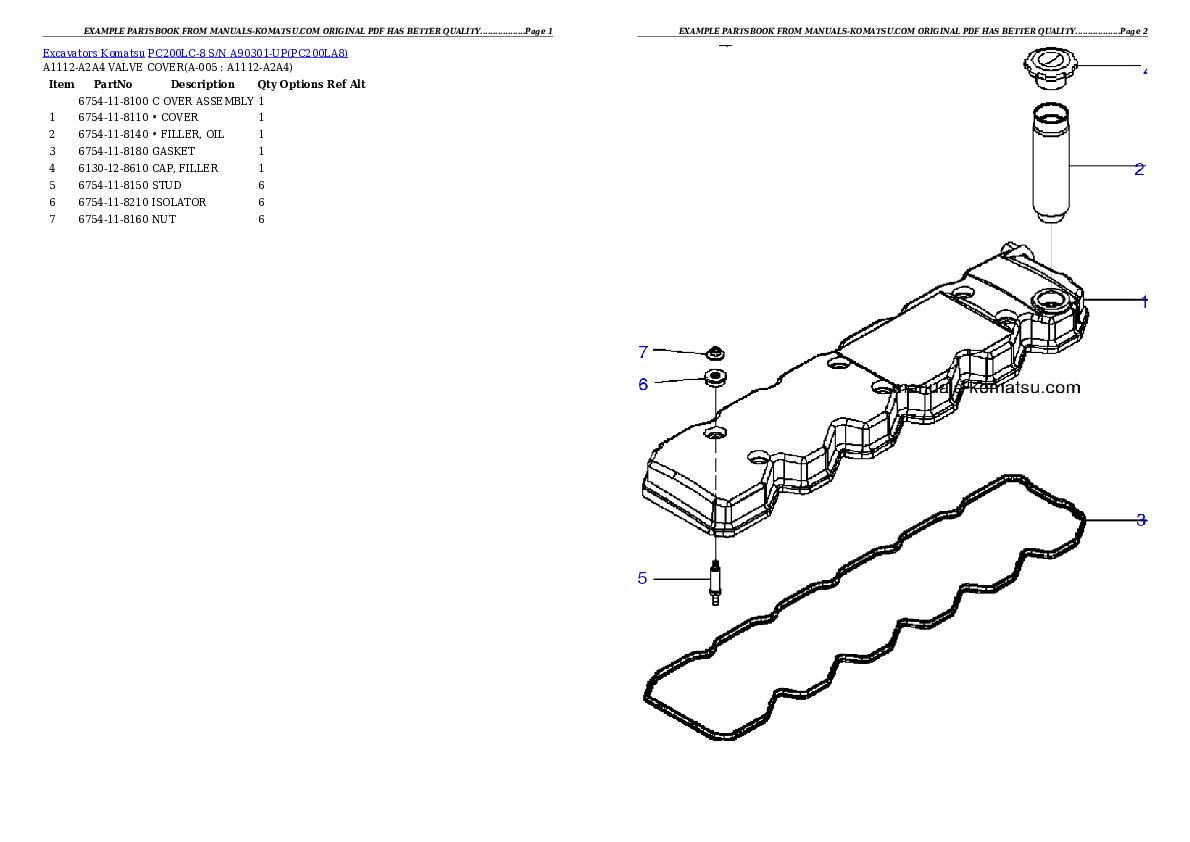 EXAMPLE PARTSBOOK FROM MANUALS-KOMATSU.COM ORIGINAL PDF HAS BETTER QUALITY..................Page 1

Excavators Komatsu PC200LC-8 S/N A90301-UP(PC200LA8)
A1112-A2A4 VALVE COVER(A-005 : A1112-A2A4)

| Item | PartNo | Description | Qty | Options | Ref | Alt |
|---|---|---|---|---|---|---|
| | 6754-11-8100 | C OVER ASSEMBLY | 1 | | | |
| 1 | 6754-11-8110 | • COVER | 1 | | | |
| 2 | 6754-11-8140 | • FILLER, OIL | 1 | | | |
| 3 | 6754-11-8180 | GASKET | 1 | | | |
| 4 | 6130-12-8610 | CAP, FILLER | 1 | | | |
| 5 | 6754-11-8150 | STUD | 6 | | | |
| 6 | 6754-11-8210 | ISOLATOR | 6 | | | |
| 7 | 6754-11-8160 | NUT | 6 | | | |

EXAMPLE PARTSBOOK FROM MANUALS-KOMATSU.COM ORIGINAL PDF HAS BETTER QUALITY..................Page 2

4
2
1
7
6
manuals-komatsu.com
3
5