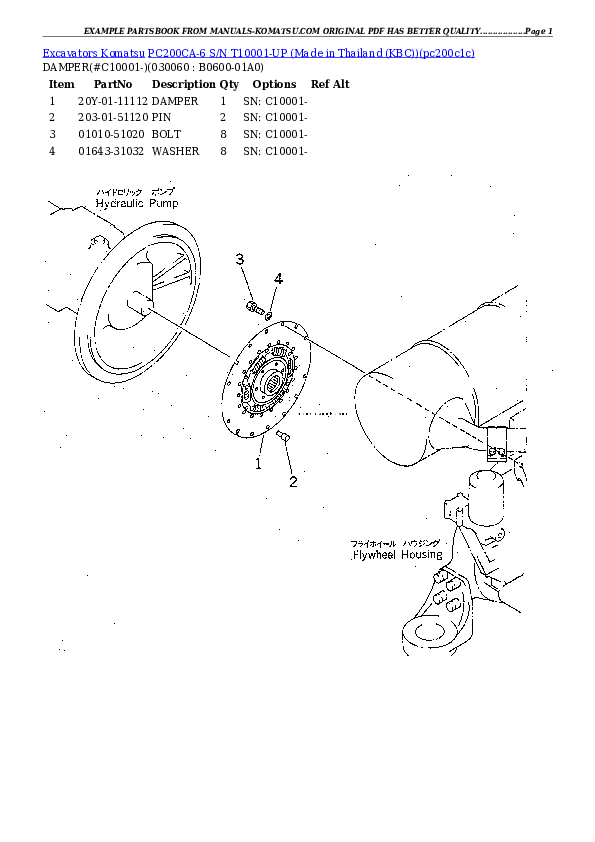 EXAMPLE PARTSBOOK FROM MANUALS-KOMATSU.COM ORIGINAL PDF HAS BETTER QUALITY...............Page 1

Excavators Komatsu PC200CA-6 S/N T10001-UP (Made in Thailand (KBC))(pc200c1c)
DAMPER(#C10001-)(030060 : B0600-01A0)

| Item | PartNo | Description | Qty | Options | Ref Alt |
|---|---|---|---|---|---|
| 1 | 20Y-01-11112 | DAMPER | 1 | SN: C10001- | |
| 2 | 203-01-51120 | PIN | 2 | SN: C10001- | |
| 3 | 01010-51020 | BOLT | 8 | SN: C10001- | |
| 4 | 01643-31032 | WASHER | 8 | SN: C10001- | |

ハイドロリック ポンプ
Hydraulic Pump
3
4
1
2
フライホイール ハウジング
Flywheel Housing