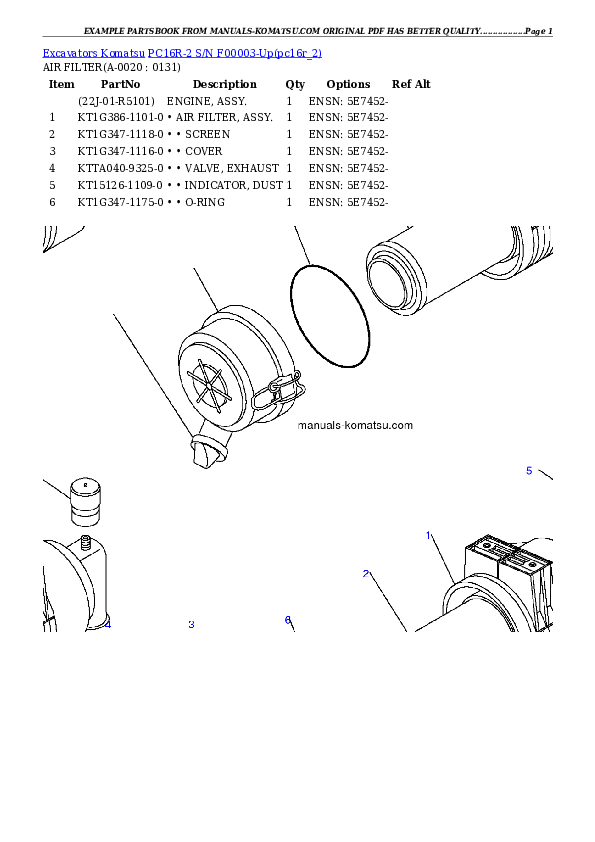 EXAMPLE PARTSBOOK FROM MANUALS-KOMATSU.COM ORIGINAL PDF HAS BETTER QUALITY...............Page 1

Excavators Komatsu PC16R-2 S/N F00003-Up(pc16r_2)
AIR FILTER(A-0020 : 0131)

| Item | PartNo | Description | Qty | Options | Ref Alt |
|---|---|---|---|---|---|
| | (22J-01-R5101) | ENGINE, ASSY. | 1 | ENSN: 5E7452- | |
| 1 | KT1G386-1101-0 | • AIR FILTER, ASSY. | 1 | ENSN: 5E7452- | |
| 2 | KT1G347-1118-0 | • • SCREEN | 1 | ENSN: 5E7452- | |
| 3 | KT1G347-1116-0 | • • COVER | 1 | ENSN: 5E7452- | |
| 4 | KTTA040-9325-0 | • • VALVE, EXHAUST | 1 | ENSN: 5E7452- | |
| 5 | KT15126-1109-0 | • • INDICATOR, DUST | 1 | ENSN: 5E7452- | |
| 6 | KT1G347-1175-0 | • • O-RING | 1 | ENSN: 5E7452- | |

manuals-komatsu.com

5
1
2
4
3
6