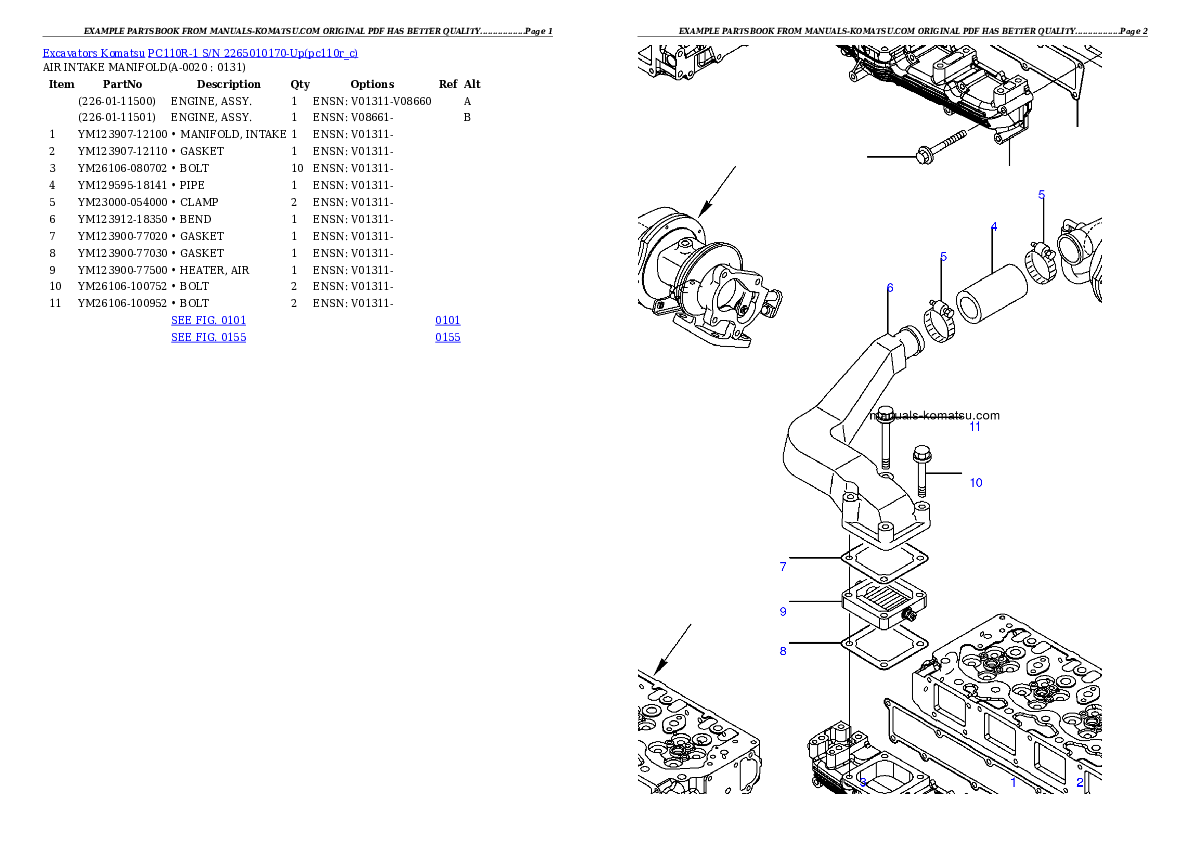 EXAMPLE PARTSBOOK FROM MANUALS-KOMATSU.COM ORIGINAL PDF HAS BETTER QUALITY..................Page 1

Excavators Komatsu PC110R-1 S/N 2265010170-Up(pc110r_c)
AIR INTAKE MANIFOLD(A-0020 : 0131)

| Item | PartNo | Description | Qty | Options | Ref | Alt |
|---|---|---|---|---|---|---|
| | (226-01-11500) | ENGINE, ASSY. | 1 | ENSN: V01311-V08660 | | A |
| | (226-01-11501) | ENGINE, ASSY. | 1 | ENSN: V08661- | | B |
| 1 | YM123907-12100 | • MANIFOLD, INTAKE | 1 | ENSN: V01311- | | |
| 2 | YM123907-12110 | • GASKET | 1 | ENSN: V01311- | | |
| 3 | YM26106-080702 | • BOLT | 10 | ENSN: V01311- | | |
| 4 | YM129595-18141 | • PIPE | 1 | ENSN: V01311- | | |
| 5 | YM23000-054000 | • CLAMP | 2 | ENSN: V01311- | | |
| 6 | YM123912-18350 | • BEND | 1 | ENSN: V01311- | | |
| 7 | YM123900-77020 | • GASKET | 1 | ENSN: V01311- | | |
| 8 | YM123900-77030 | • GASKET | 1 | ENSN: V01311- | | |
| 9 | YM123900-77500 | • HEATER, AIR | 1 | ENSN: V01311- | | |
| 10 | YM26106-100752 | • BOLT | 2 | ENSN: V01311- | | |
| 11 | YM26106-100952 | • BOLT | 2 | ENSN: V01311- | | |
| | | SEE FIG. 0101 | | | 0101 | |
| | | SEE FIG. 0155 | | | 0155 | |

EXAMPLE PARTSBOOK FROM MANUALS-KOMATSU.COM ORIGINAL PDF HAS BETTER QUALITY..................Page 2

5
4
5
6
manuals-komatsu.com
11
10
7
9
8
3
1
2