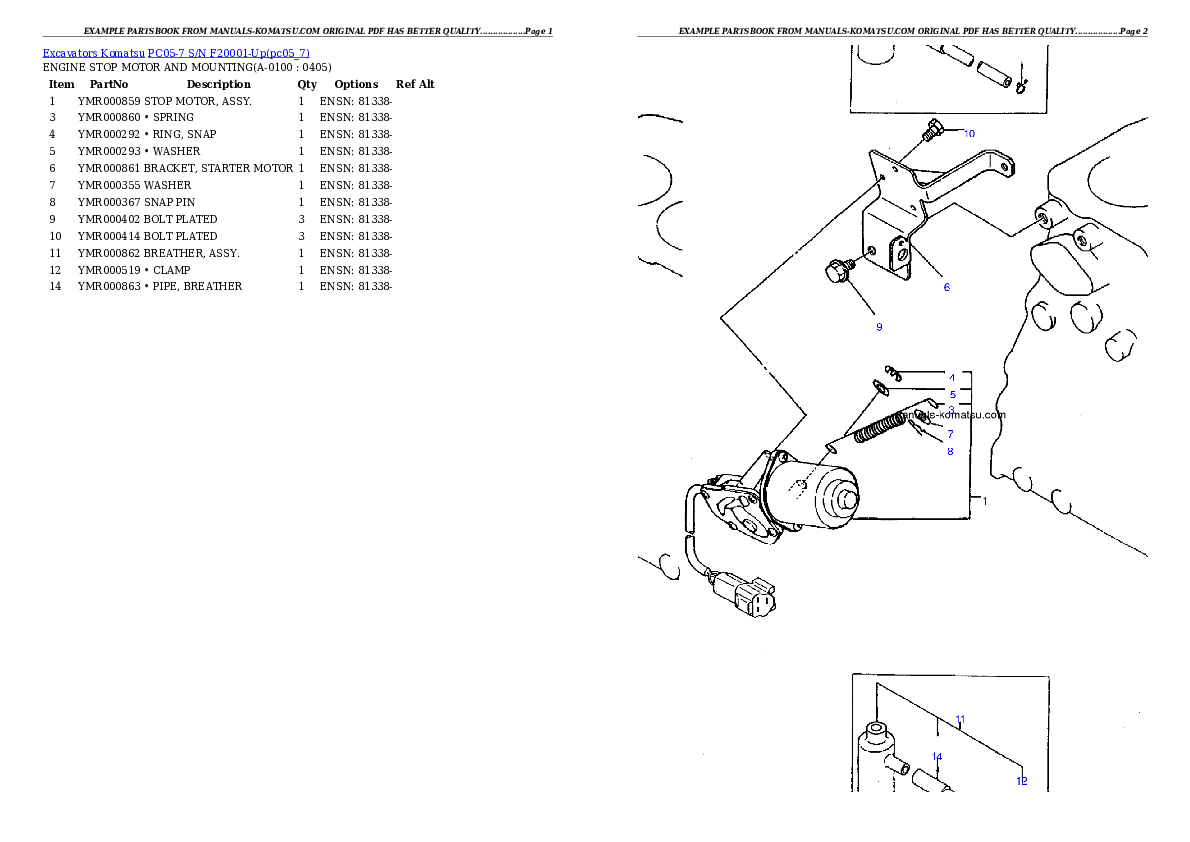 EXAMPLE PARTSBOOK FROM MANUALS-KOMATSU.COM ORIGINAL PDF HAS BETTER QUALITY..................Page 1

Excavators Komatsu PC05-7 S/N F20001-Up(pc05_7)
ENGINE STOP MOTOR AND MOUNTING(A-0100 : 0405)

| Item | PartNo | Description | Qty | Options | Ref Alt |
|---|---|---|---|---|---|
| 1 | YMR000859 | STOP MOTOR, ASSY. | 1 | ENSN: 81338- | |
| 3 | YMR000860 | • SPRING | 1 | ENSN: 81338- | |
| 4 | YMR000292 | • RING, SNAP | 1 | ENSN: 81338- | |
| 5 | YMR000293 | • WASHER | 1 | ENSN: 81338- | |
| 6 | YMR000861 | BRACKET, STARTER MOTOR | 1 | ENSN: 81338- | |
| 7 | YMR000355 | WASHER | 1 | ENSN: 81338- | |
| 8 | YMR000367 | SNAP PIN | 1 | ENSN: 81338- | |
| 9 | YMR000402 | BOLT PLATED | 3 | ENSN: 81338- | |
| 10 | YMR000414 | BOLT PLATED | 3 | ENSN: 81338- | |
| 11 | YMR000862 | BREATHER, ASSY. | 1 | ENSN: 81338- | |
| 12 | YMR000519 | • CLAMP | 1 | ENSN: 81338- | |
| 14 | YMR000863 | • PIPE, BREATHER | 1 | ENSN: 81338- | |

EXAMPLE PARTSBOOK FROM MANUALS-KOMATSU.COM ORIGINAL PDF HAS BETTER QUALITY..................Page 2

10
6
9
4
5
3
manuals-komatsu.com
7
8
1
11
14
12