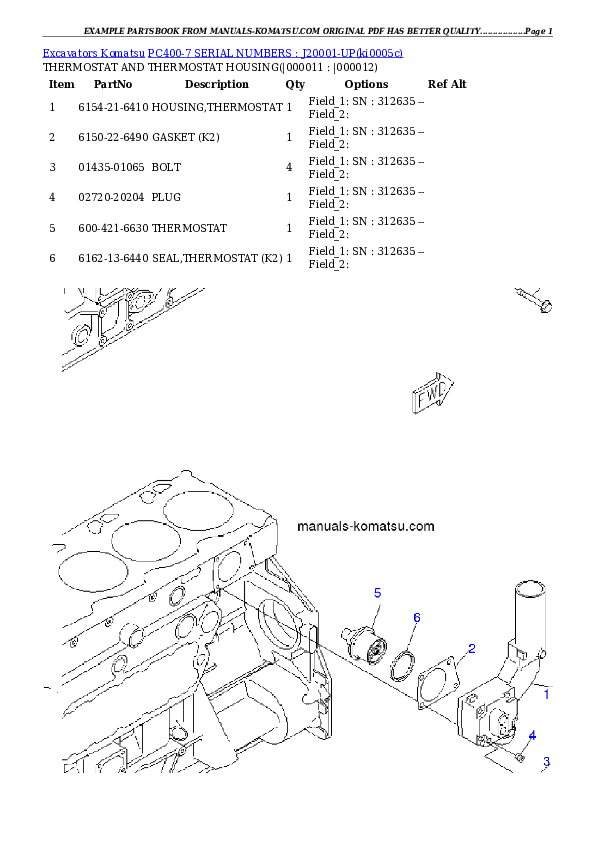 EXAMPLE PARTSBOOK FROM MANUALS-KOMATSU.COM ORIGINAL PDF HAS BETTER QUALITY...............Page 1

Excavators Komatsu PC400-7 SERIAL NUMBERS : J20001-UP(ki0005c)
THERMOSTAT AND THERMOSTAT HOUSING(|000011 : |000012)

| Item | PartNo | Description | Qty | Options | Ref Alt |
|---|---|---|---|---|---|
| 1 | 6154-21-6410 | HOUSING,THERMOSTAT | 1 | Field_1: SN : 312635 -- Field_2: | |
| 2 | 6150-22-6490 | GASKET (K2) | 1 | Field_1: SN : 312635 -- Field_2: | |
| 3 | 01435-01065 | BOLT | 4 | Field_1: SN : 312635 -- Field_2: | |
| 4 | 02720-20204 | PLUG | 1 | Field_1: SN : 312635 -- Field_2: | |
| 5 | 600-421-6630 | THERMOSTAT | 1 | Field_1: SN : 312635 -- Field_2: | |
| 6 | 6162-13-6440 | SEAL,THERMOSTAT (K2) | 1 | Field_1: SN : 312635 -- Field_2: | |

FWD

manuals-komatsu.com

5
6
2
1
4
3