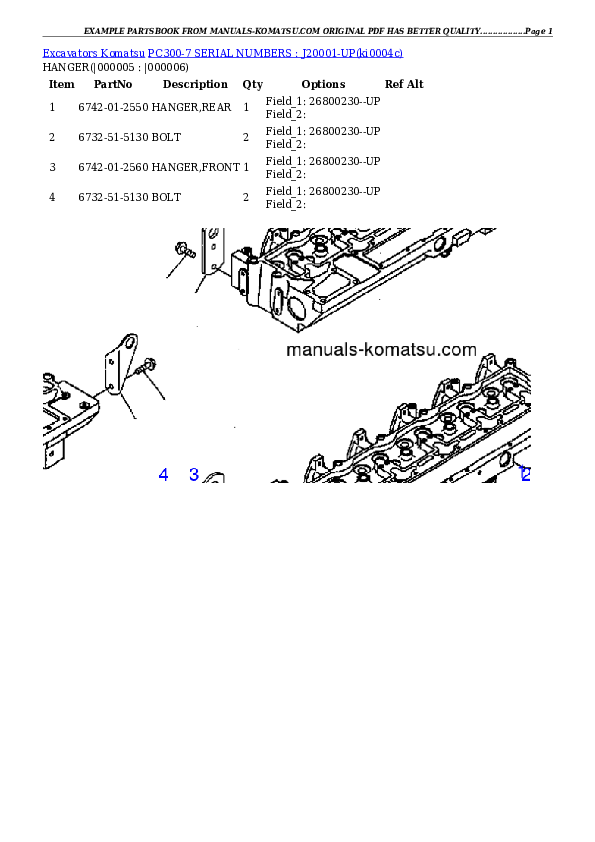 EXAMPLE PARTSBOOK FROM MANUALS-KOMATSU.COM ORIGINAL PDF HAS BETTER QUALITY...............Page 1

Excavators Komatsu PC300-7 SERIAL NUMBERS : J20001-UP(ki0004c)
HANGER(|000005 : |000006)

| Item | PartNo | Description | Qty | Options | Ref Alt |
|---|---|---|---|---|---|
| 1 | 6742-01-2550 | HANGER,REAR | 1 | Field_1: 26800230--UP Field_2: | |
| 2 | 6732-51-5130 | BOLT | 2 | Field_1: 26800230--UP Field_2: | |
| 3 | 6742-01-2560 | HANGER,FRONT | 1 | Field_1: 26800230--UP Field_2: | |
| 4 | 6732-51-5130 | BOLT | 2 | Field_1: 26800230--UP Field_2: | |

manuals-komatsu.com

4 3 2