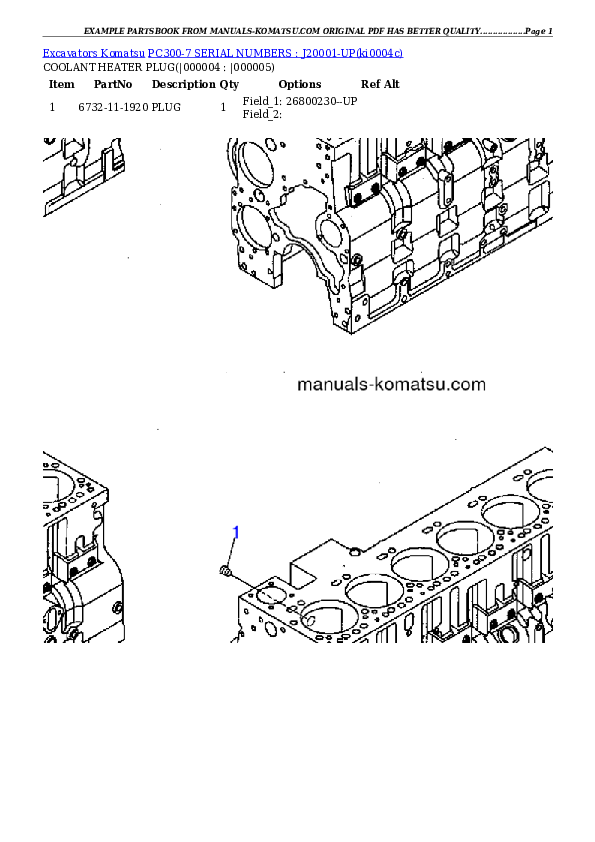 EXAMPLE PARTSBOOK FROM MANUALS-KOMATSU.COM ORIGINAL PDF HAS BETTER QUALITY...............Page 1

Excavators Komatsu PC300-7 SERIAL NUMBERS : J20001-UP(ki0004c)
COOLANT HEATER PLUG(|000004 : |000005)

| Item | PartNo | Description | Qty | Options | Ref Alt |
|---|---|---|---|---|---|
| 1 | 6732-11-1920 | PLUG | 1 | Field_1: 26800230--UP Field_2: | |

manuals-komatsu.com

1