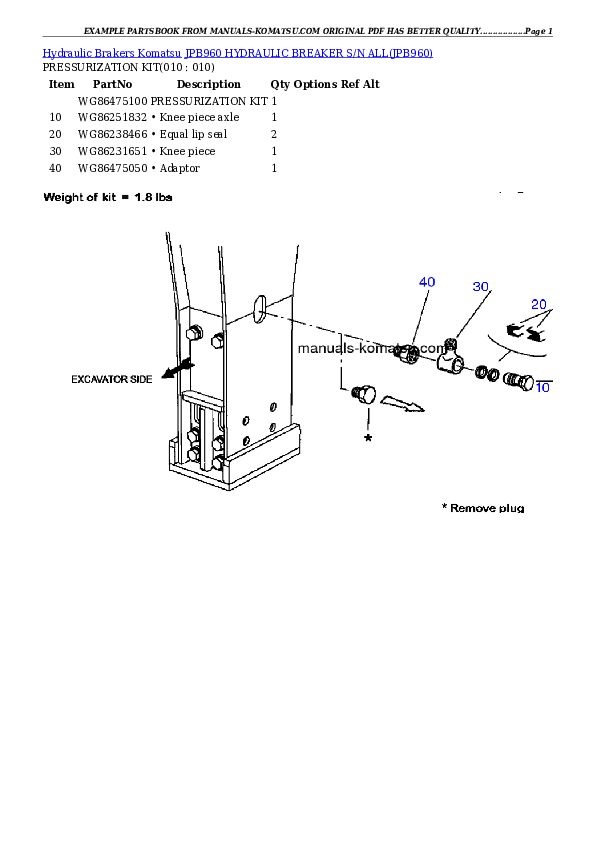 EXAMPLE PARTSBOOK FROM MANUALS-KOMATSU.COM ORIGINAL PDF HAS BETTER QUALITY...............Page 1

Hydraulic Brakers Komatsu JPB960 HYDRAULIC BREAKER S/N ALL(JPB960)
PRESSURIZATION KIT(010 : 010)

| Item | PartNo | Description | Qty | Options | Ref | Alt |
|---|---|---|---|---|---|---|
| | WG86475100 | PRESSURIZATION KIT | 1 | | | |
| 10 | WG86251832 | • Knee piece axle | 1 | | | |
| 20 | WG86238466 | • Equal lip seal | 2 | | | |
| 30 | WG86231651 | • Knee piece | 1 | | | |
| 40 | WG86475050 | • Adaptor | 1 | | | |

Weight of kit = 1.8 lbs

40
30
20
10
manuals-komatsu.com
EXCAVATOR SIDE
*
* Remove plug