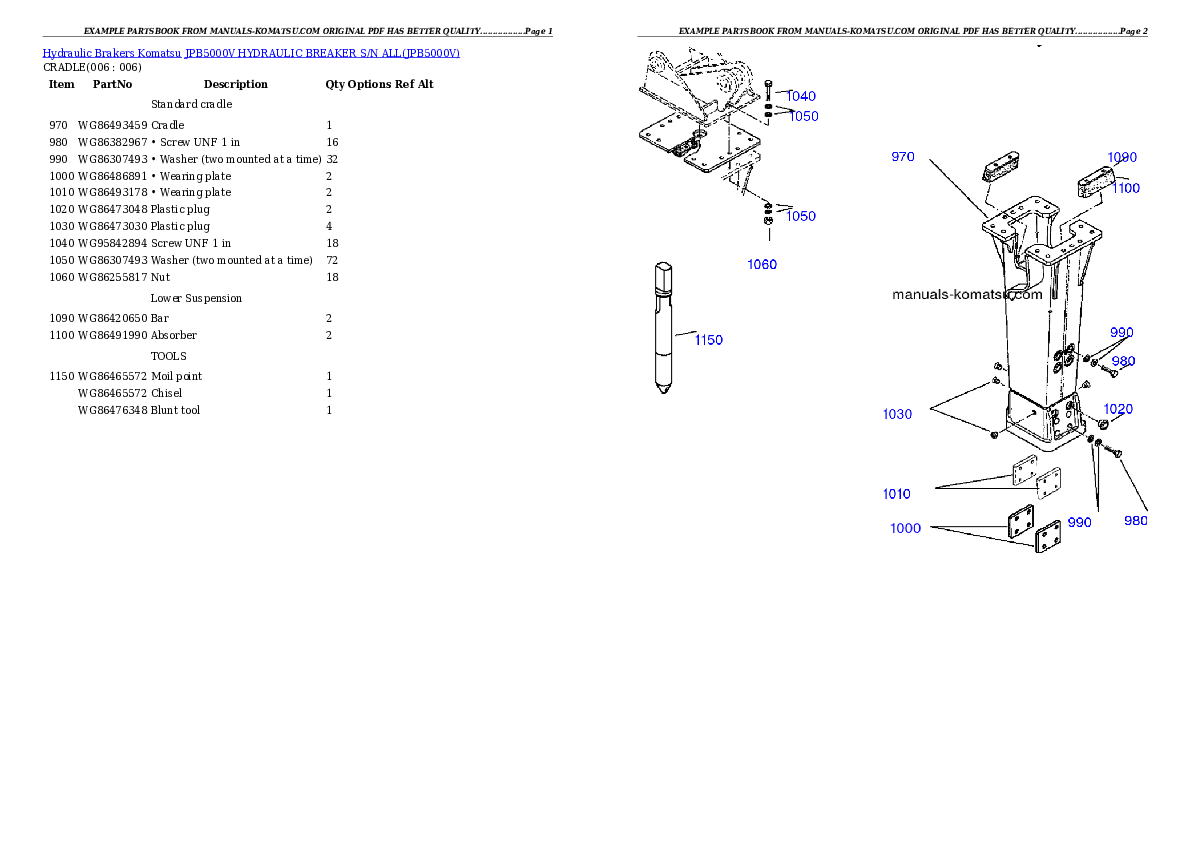 EXAMPLE PARTSBOOK FROM MANUALS-KOMATSU.COM ORIGINAL PDF HAS BETTER QUALITY..................Page 1

Hydraulic Brakers Komatsu JPB5000V HYDRAULIC BREAKER S/N ALL(JPB5000V)
CRADLE(006 : 006)

| Item | PartNo | Description | Qty | Options | Ref | Alt |
|---|---|---|---|---|---|---|
| | | Standard cradle | | | | |
| 970 | WG86493459 | Cradle | 1 | | | |
| 980 | WG86382967 | • Screw UNF 1 in | 16 | | | |
| 990 | WG86307493 | • Washer (two mounted at a time) | 32 | | | |
| 1000 | WG86486891 | • Wearing plate | 2 | | | |
| 1010 | WG86493178 | • Wearing plate | 2 | | | |
| 1020 | WG86473048 | Plastic plug | 2 | | | |
| 1030 | WG86473030 | Plastic plug | 4 | | | |
| 1040 | WG95842894 | Screw UNF 1 in | 18 | | | |
| 1050 | WG86307493 | Washer (two mounted at a time) | 72 | | | |
| 1060 | WG86255817 | Nut | 18 | | | |
| | | Lower Suspension | | | | |
| 1090 | WG86420650 | Bar | 2 | | | |
| 1100 | WG86491990 | Absorber | 2 | | | |
| | | TOOLS | | | | |
| 1150 | WG86465572 | Moil point | 1 | | | |
| | WG86465572 | Chisel | 1 | | | |
| | WG86476348 | Blunt tool | 1 | | | |

EXAMPLE PARTSBOOK FROM MANUALS-KOMATSU.COM ORIGINAL PDF HAS BETTER QUALITY..................Page 2

1040
1050
1050
1060
1150
970
1090
1100
manuals-komatsu.com
990
980
1030
1020
1010
1000
990
980