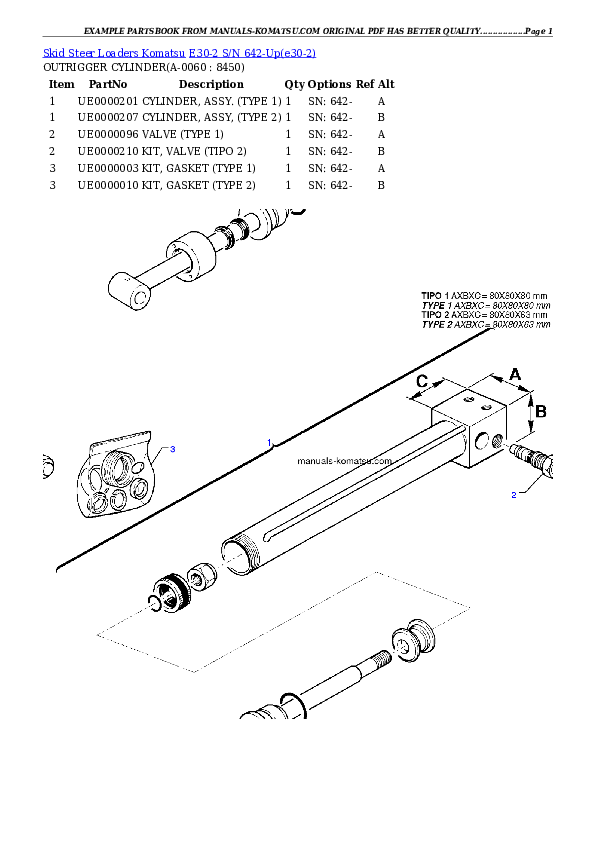 EXAMPLE PARTSBOOK FROM MANUALS-KOMATSU.COM ORIGINAL PDF HAS BETTER QUALITY...............Page 1

Skid Steer Loaders Komatsu E30-2 S/N 642-Up(e30-2)
OUTRIGGER CYLINDER(A-0060 : 8450)

| Item | PartNo | Description | Qty | Options | Ref | Alt |
|---|---|---|---|---|---|---|
| 1 | UE0000201 | CYLINDER, ASSY. (TYPE 1) | 1 | SN: 642- | | A |
| 1 | UE0000207 | CYLINDER, ASSY, (TYPE 2) | 1 | SN: 642- | | B |
| 2 | UE0000096 | VALVE (TYPE 1) | 1 | SN: 642- | | A |
| 2 | UE0000210 | KIT, VALVE (TIPO 2) | 1 | SN: 642- | | B |
| 3 | UE0000003 | KIT, GASKET (TYPE 1) | 1 | SN: 642- | | A |
| 3 | UE0000010 | KIT, GASKET (TYPE 2) | 1 | SN: 642- | | B |

TIPO 1 AXBXC= 80X80X80 mm
TYPE 1 AXBXC= 80X80X80 mm
TIPO 2 AXBXC= 80X80X63 mm
TYPE 2 AXBXC= 80X80X63 mm

C
A
B
3
1
manuals-komatsu.com
2