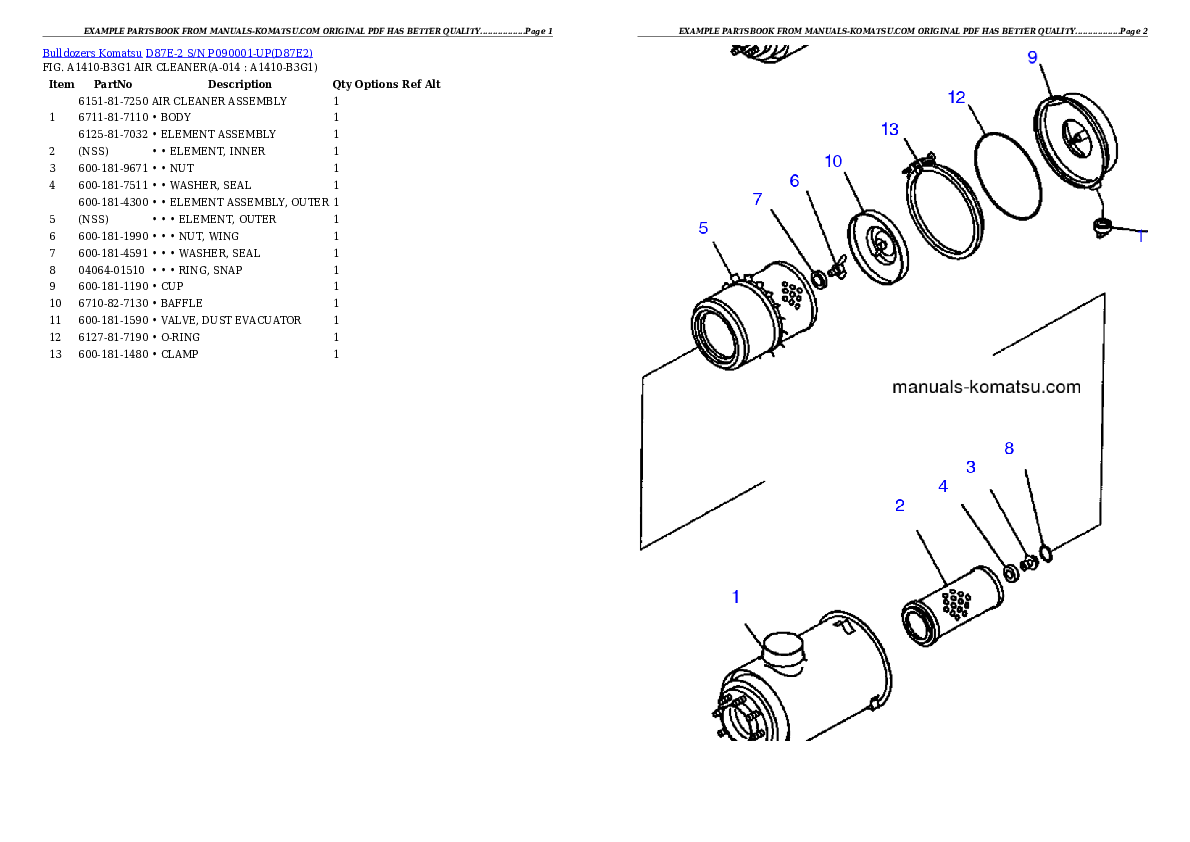 EXAMPLE PARTSBOOK FROM MANUALS-KOMATSU.COM ORIGINAL PDF HAS BETTER QUALITY..................Page 1

Bulldozers Komatsu D87E-2 S/N P090001-UP(D87E2)
FIG. A1410-B3G1 AIR CLEANER(A-014 : A1410-B3G1)

| Item | PartNo | Description | Qty | Options | Ref | Alt |
|---|---|---|---|---|---|---|
| | 6151-81-7250 | AIR CLEANER ASSEMBLY | 1 | | | |
| 1 | 6711-81-7110 | • BODY | 1 | | | |
| | 6125-81-7032 | • ELEMENT ASSEMBLY | 1 | | | |
| 2 | (NSS) | • • ELEMENT, INNER | 1 | | | |
| 3 | 600-181-9671 | • • NUT | 1 | | | |
| 4 | 600-181-7511 | • • WASHER, SEAL | 1 | | | |
| | 600-181-4300 | • • ELEMENT ASSEMBLY, OUTER | 1 | | | |
| 5 | (NSS) | • • • ELEMENT, OUTER | 1 | | | |
| 6 | 600-181-1990 | • • • NUT, WING | 1 | | | |
| 7 | 600-181-4591 | • • • WASHER, SEAL | 1 | | | |
| 8 | 04064-01510 | • • • RING, SNAP | 1 | | | |
| 9 | 600-181-1190 | • CUP | 1 | | | |
| 10 | 6710-82-7130 | • BAFFLE | 1 | | | |
| 11 | 600-181-1590 | • VALVE, DUST EVACUATOR | 1 | | | |
| 12 | 6127-81-7190 | • O-RING | 1 | | | |
| 13 | 600-181-1480 | • CLAMP | 1 | | | |

EXAMPLE PARTSBOOK FROM MANUALS-KOMATSU.COM ORIGINAL PDF HAS BETTER QUALITY..................Page 2

9
12
13
10
6
7
5
1
manuals-komatsu.com
8
3
4
2
1