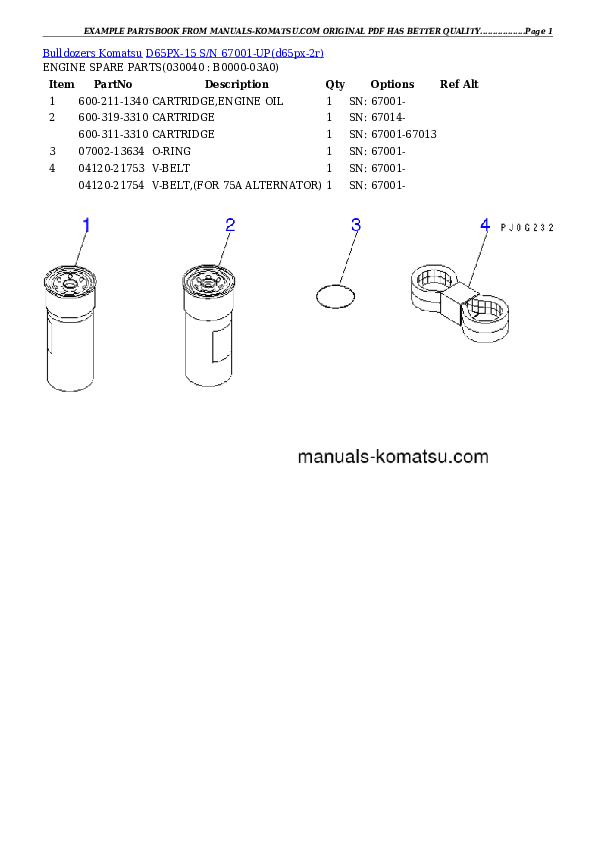 EXAMPLE PARTSBOOK FROM MANUALS-KOMATSU.COM ORIGINAL PDF HAS BETTER QUALITY...............Page 1

Bulldozers Komatsu D65PX-15 S/N 67001-UP(d65px-2r)
ENGINE SPARE PARTS(030040 : B0000-03A0)

| Item | PartNo | Description | Qty | Options | Ref Alt |
|---|---|---|---|---|---|
| 1 | 600-211-1340 | CARTRIDGE,ENGINE OIL | 1 | SN: 67001- | |
| 2 | 600-319-3310 | CARTRIDGE | 1 | SN: 67014- | |
| | 600-311-3310 | CARTRIDGE | 1 | SN: 67001-67013 | |
| 3 | 07002-13634 | O-RING | 1 | SN: 67001- | |
| 4 | 04120-21753 | V-BELT | 1 | SN: 67001- | |
| | 04120-21754 | V-BELT,(FOR 75A ALTERNATOR) | 1 | SN: 67001- | |

1
2
3
4
PJ0G232

manuals-komatsu.com