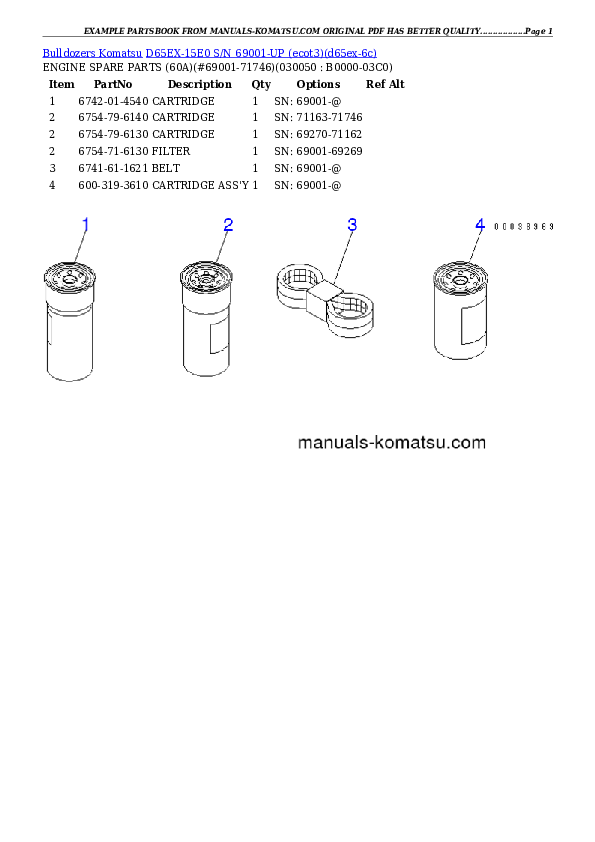 EXAMPLE PARTSBOOK FROM MANUALS-KOMATSU.COM ORIGINAL PDF HAS BETTER QUALITY...............Page 1

Bulldozers Komatsu D65EX-15E0 S/N 69001-UP (ecot3)(d65ex-6c)
ENGINE SPARE PARTS (60A)(#69001-71746)(030050 : B0000-03C0)

| Item | PartNo | Description | Qty | Options | Ref Alt |
|---|---|---|---|---|---|
| 1 | 6742-01-4540 | CARTRIDGE | 1 | SN: 69001-@ | |
| 2 | 6754-79-6140 | CARTRIDGE | 1 | SN: 71163-71746 | |
| 2 | 6754-79-6130 | CARTRIDGE | 1 | SN: 69270-71162 | |
| 2 | 6754-71-6130 | FILTER | 1 | SN: 69001-69269 | |
| 3 | 6741-61-1621 | BELT | 1 | SN: 69001-@ | |
| 4 | 600-319-3610 | CARTRIDGE ASS'Y | 1 | SN: 69001-@ | |

1
2
3
4
00033969

manuals-komatsu.com