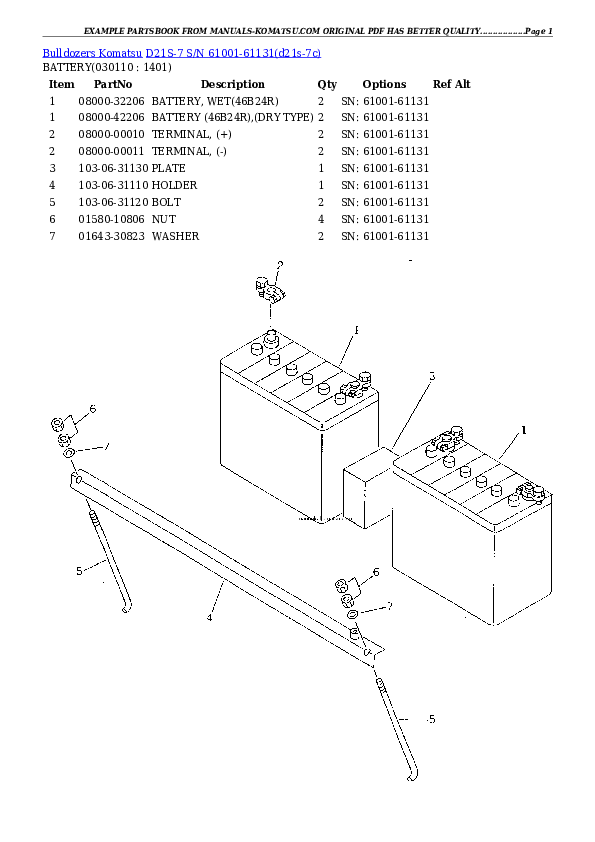 EXAMPLE PARTSBOOK FROM MANUALS-KOMATSU.COM ORIGINAL PDF HAS BETTER QUALITY...............Page 1

Bulldozers Komatsu D21S-7 S/N 61001-61131(d21s-7c)
BATTERY(030110 : 1401)

| Item | PartNo | Description | Qty | Options | Ref Alt |
|---|---|---|---|---|---|
| 1 | 08000-32206 | BATTERY, WET(46B24R) | 2 | SN: 61001-61131 | |
| 1 | 08000-42206 | BATTERY (46B24R),(DRY TYPE) | 2 | SN: 61001-61131 | |
| 2 | 08000-00010 | TERMINAL, (+) | 2 | SN: 61001-61131 | |
| 2 | 08000-00011 | TERMINAL, (-) | 2 | SN: 61001-61131 | |
| 3 | 103-06-31130 | PLATE | 1 | SN: 61001-61131 | |
| 4 | 103-06-31110 | HOLDER | 1 | SN: 61001-61131 | |
| 5 | 103-06-31120 | BOLT | 2 | SN: 61001-61131 | |
| 6 | 01580-10806 | NUT | 4 | SN: 61001-61131 | |
| 7 | 01643-30823 | WASHER | 2 | SN: 61001-61131 | |

2
1
3
1
6
7
5
4
6
7
5