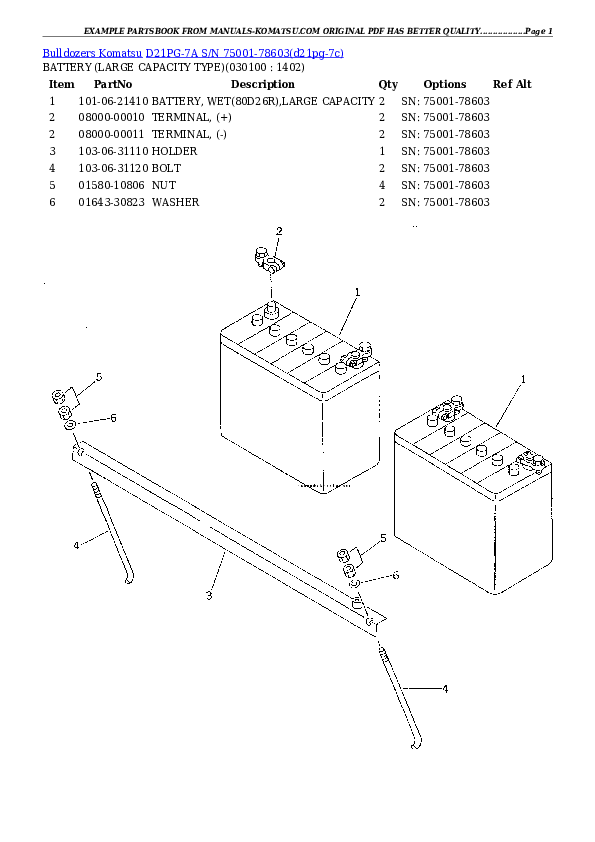 EXAMPLE PARTSBOOK FROM MANUALS-KOMATSU.COM ORIGINAL PDF HAS BETTER QUALITY...............Page 1

Bulldozers Komatsu D21PG-7A S/N 75001-78603(d21pg-7c)
BATTERY (LARGE CAPACITY TYPE)(030100 : 1402)

| Item | PartNo | Description | Qty | Options | Ref Alt |
|---|---|---|---|---|---|
| 1 | 101-06-21410 | BATTERY, WET(80D26R),LARGE CAPACITY | 2 | SN: 75001-78603 | |
| 2 | 08000-00010 | TERMINAL, (+) | 2 | SN: 75001-78603 | |
| 2 | 08000-00011 | TERMINAL, (-) | 2 | SN: 75001-78603 | |
| 3 | 103-06-31110 | HOLDER | 1 | SN: 75001-78603 | |
| 4 | 103-06-31120 | BOLT | 2 | SN: 75001-78603 | |
| 5 | 01580-10806 | NUT | 4 | SN: 75001-78603 | |
| 6 | 01643-30823 | WASHER | 2 | SN: 75001-78603 | |

2
1
1
5
6
4
3
5
6
4