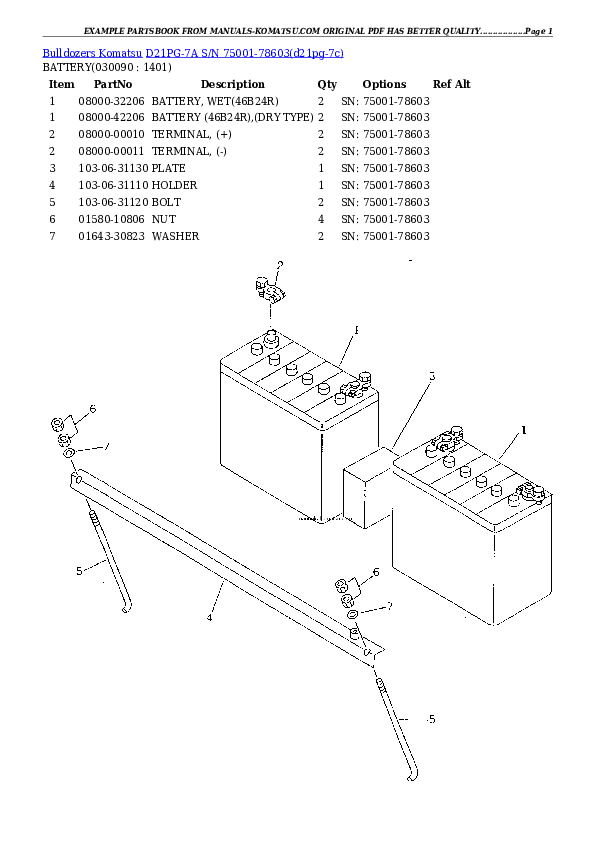 EXAMPLE PARTSBOOK FROM MANUALS-KOMATSU.COM ORIGINAL PDF HAS BETTER QUALITY...............Page 1

Bulldozers Komatsu D21PG-7A S/N 75001-78603(d21pg-7c)
BATTERY(030090 : 1401)

| Item | PartNo | Description | Qty | Options | Ref Alt |
|---|---|---|---|---|---|
| 1 | 08000-32206 | BATTERY, WET(46B24R) | 2 | SN: 75001-78603 | |
| 1 | 08000-42206 | BATTERY (46B24R),(DRY TYPE) | 2 | SN: 75001-78603 | |
| 2 | 08000-00010 | TERMINAL, (+) | 2 | SN: 75001-78603 | |
| 2 | 08000-00011 | TERMINAL, (-) | 2 | SN: 75001-78603 | |
| 3 | 103-06-31130 | PLATE | 1 | SN: 75001-78603 | |
| 4 | 103-06-31110 | HOLDER | 1 | SN: 75001-78603 | |
| 5 | 103-06-31120 | BOLT | 2 | SN: 75001-78603 | |
| 6 | 01580-10806 | NUT | 4 | SN: 75001-78603 | |
| 7 | 01643-30823 | WASHER | 2 | SN: 75001-78603 | |

2
1
3
1
6
7
5
4
6
7
5