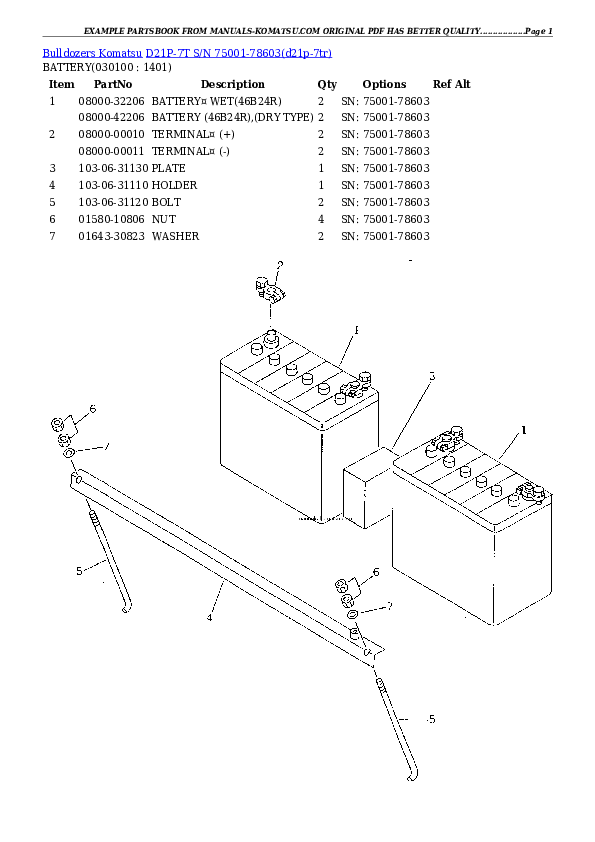 EXAMPLE PARTSBOOK FROM MANUALS-KOMATSU.COM ORIGINAL PDF HAS BETTER QUALITY...............Page 1

Bulldozers Komatsu D21P-7T S/N 75001-78603(d21p-7tr)
BATTERY(030100 : 1401)

| Item | PartNo | Description | Qty | Options | Ref Alt |
|---|---|---|---|---|---|
| 1 | 08000-32206 | BATTERY¤ WET(46B24R) | 2 | SN: 75001-78603 | |
| | 08000-42206 | BATTERY (46B24R),(DRY TYPE) | 2 | SN: 75001-78603 | |
| 2 | 08000-00010 | TERMINAL¤ (+) | 2 | SN: 75001-78603 | |
| | 08000-00011 | TERMINAL¤ (-) | 2 | SN: 75001-78603 | |
| 3 | 103-06-31130 | PLATE | 1 | SN: 75001-78603 | |
| 4 | 103-06-31110 | HOLDER | 1 | SN: 75001-78603 | |
| 5 | 103-06-31120 | BOLT | 2 | SN: 75001-78603 | |
| 6 | 01580-10806 | NUT | 4 | SN: 75001-78603 | |
| 7 | 01643-30823 | WASHER | 2 | SN: 75001-78603 | |

2
1
3
6
7
1
5
4
6
7
5