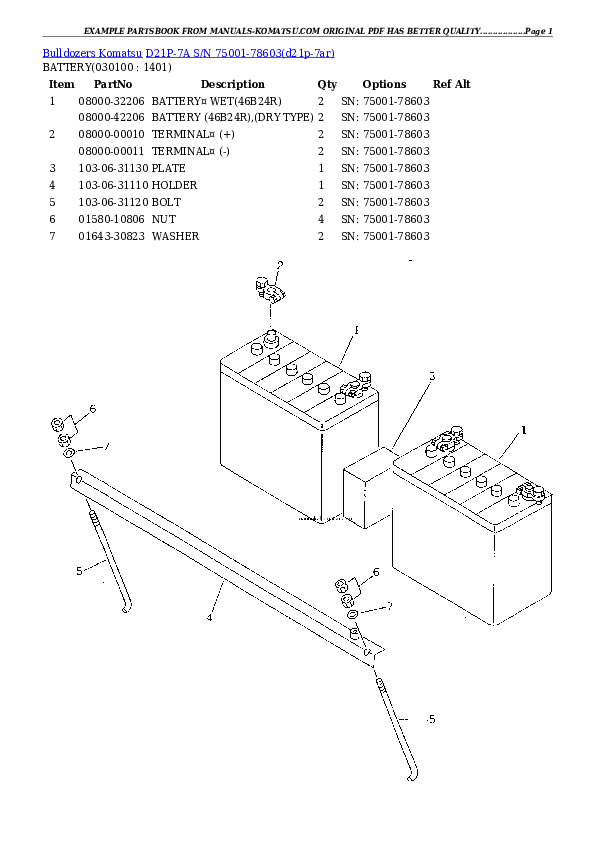 EXAMPLE PARTSBOOK FROM MANUALS-KOMATSU.COM ORIGINAL PDF HAS BETTER QUALITY...............Page 1

Bulldozers Komatsu D21P-7A S/N 75001-78603(d21p-7ar)
BATTERY(030100 : 1401)

| Item | PartNo | Description | Qty | Options | Ref Alt |
|---|---|---|---|---|---|
| 1 | 08000-32206 | BATTERY¤ WET(46B24R) | 2 | SN: 75001-78603 | |
| | 08000-42206 | BATTERY (46B24R),(DRY TYPE) | 2 | SN: 75001-78603 | |
| 2 | 08000-00010 | TERMINAL¤ (+) | 2 | SN: 75001-78603 | |
| | 08000-00011 | TERMINAL¤ (-) | 2 | SN: 75001-78603 | |
| 3 | 103-06-31130 | PLATE | 1 | SN: 75001-78603 | |
| 4 | 103-06-31110 | HOLDER | 1 | SN: 75001-78603 | |
| 5 | 103-06-31120 | BOLT | 2 | SN: 75001-78603 | |
| 6 | 01580-10806 | NUT | 4 | SN: 75001-78603 | |
| 7 | 01643-30823 | WASHER | 2 | SN: 75001-78603 | |

2
1
3
6
7
1
5
4
6
7
5