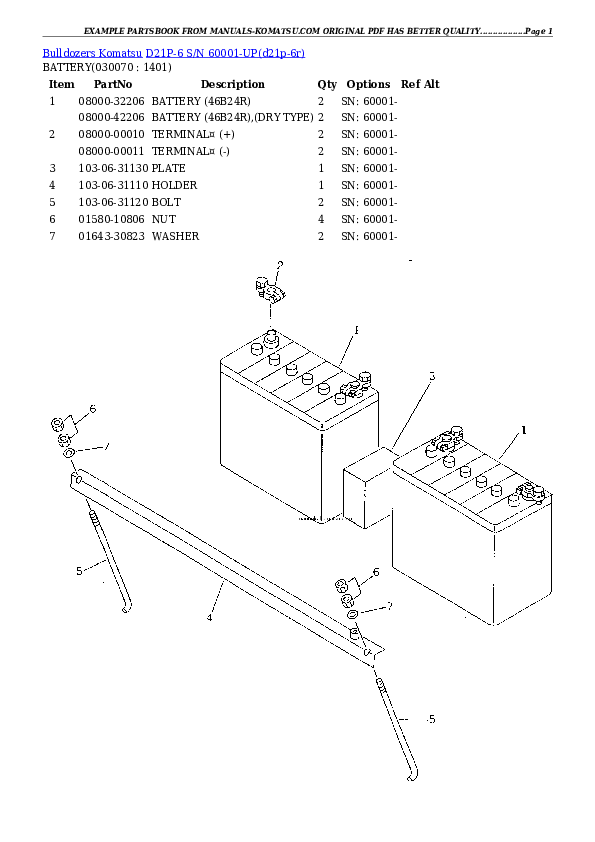 EXAMPLE PARTSBOOK FROM MANUALS-KOMATSU.COM ORIGINAL PDF HAS BETTER QUALITY...............Page 1

Bulldozers Komatsu D21P-6 S/N 60001-UP(d21p-6r)
BATTERY(030070 : 1401)

| Item | PartNo | Description | Qty | Options | Ref Alt |
|---|---|---|---|---|---|
| 1 | 08000-32206 | BATTERY (46B24R) | 2 | SN: 60001- | |
| | 08000-42206 | BATTERY (46B24R),(DRY TYPE) | 2 | SN: 60001- | |
| 2 | 08000-00010 | TERMINAL¤ (+) | 2 | SN: 60001- | |
| | 08000-00011 | TERMINAL¤ (-) | 2 | SN: 60001- | |
| 3 | 103-06-31130 | PLATE | 1 | SN: 60001- | |
| 4 | 103-06-31110 | HOLDER | 1 | SN: 60001- | |
| 5 | 103-06-31120 | BOLT | 2 | SN: 60001- | |
| 6 | 01580-10806 | NUT | 4 | SN: 60001- | |
| 7 | 01643-30823 | WASHER | 2 | SN: 60001- | |

2
1
3
1
6
7
5
4
6
7
5