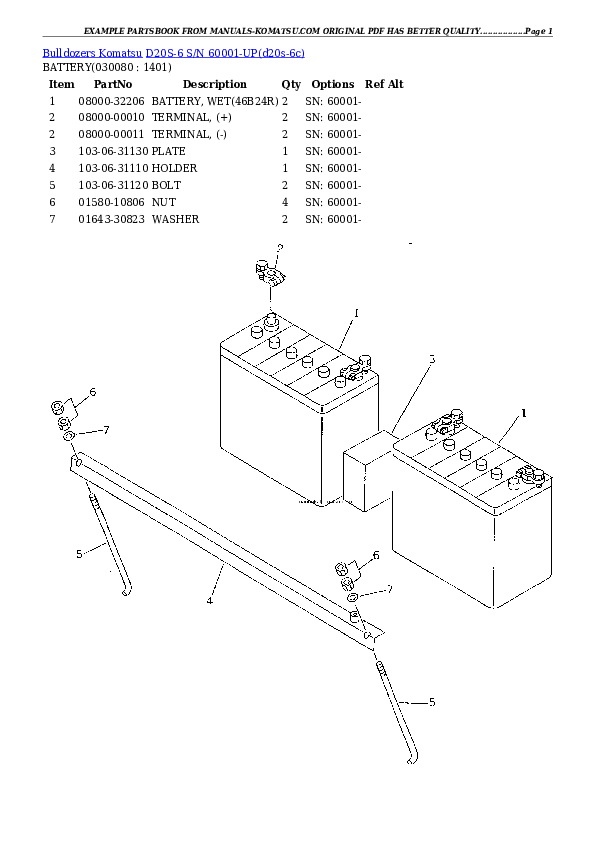 EXAMPLE PARTSBOOK FROM MANUALS-KOMATSU.COM ORIGINAL PDF HAS BETTER QUALITY...............Page 1

Bulldozers Komatsu D20S-6 S/N 60001-UP(d20s-6c)
BATTERY(030080 : 1401)

| Item | PartNo | Description | Qty | Options | Ref Alt |
|---|---|---|---|---|---|
| 1 | 08000-32206 | BATTERY, WET(46B24R) | 2 | SN: 60001- | |
| 2 | 08000-00010 | TERMINAL, (+) | 2 | SN: 60001- | |
| 2 | 08000-00011 | TERMINAL, (-) | 2 | SN: 60001- | |
| 3 | 103-06-31130 | PLATE | 1 | SN: 60001- | |
| 4 | 103-06-31110 | HOLDER | 1 | SN: 60001- | |
| 5 | 103-06-31120 | BOLT | 2 | SN: 60001- | |
| 6 | 01580-10806 | NUT | 4 | SN: 60001- | |
| 7 | 01643-30823 | WASHER | 2 | SN: 60001- | |

2
1
3
1
6
7
5
4
6
7
5