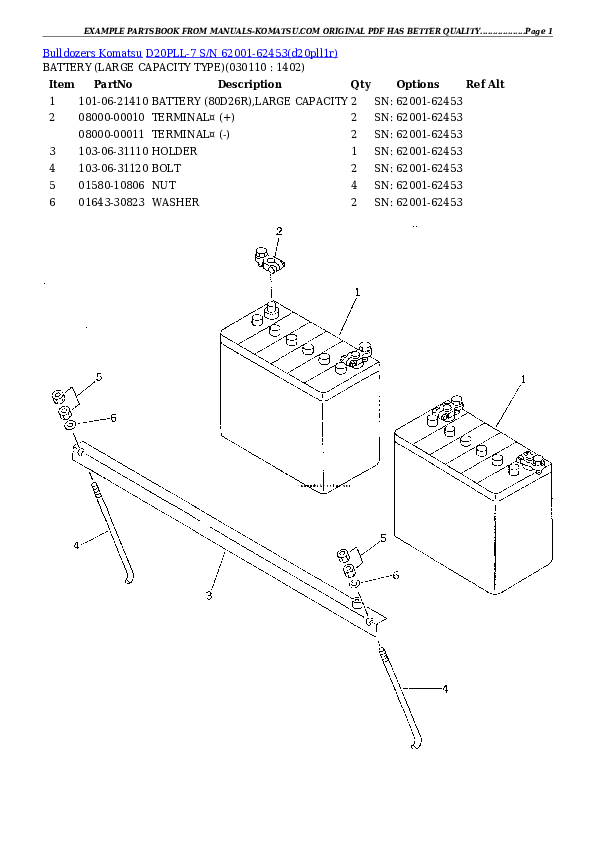 EXAMPLE PARTSBOOK FROM MANUALS-KOMATSU.COM ORIGINAL PDF HAS BETTER QUALITY...............Page 1

Bulldozers Komatsu D20PLL-7 S/N 62001-62453(d20pll1r)
BATTERY (LARGE CAPACITY TYPE)(030110 : 1402)

| Item | PartNo | Description | Qty | Options | Ref Alt |
|---|---|---|---|---|---|
| 1 | 101-06-21410 | BATTERY (80D26R),LARGE CAPACITY | 2 | SN: 62001-62453 | |
| 2 | 08000-00010 | TERMINAL¤ (+) | 2 | SN: 62001-62453 | |
| | 08000-00011 | TERMINAL¤ (-) | 2 | SN: 62001-62453 | |
| 3 | 103-06-31110 | HOLDER | 1 | SN: 62001-62453 | |
| 4 | 103-06-31120 | BOLT | 2 | SN: 62001-62453 | |
| 5 | 01580-10806 | NUT | 4 | SN: 62001-62453 | |
| 6 | 01643-30823 | WASHER | 2 | SN: 62001-62453 | |

2
1
1
5
6
4
3
5
6
4