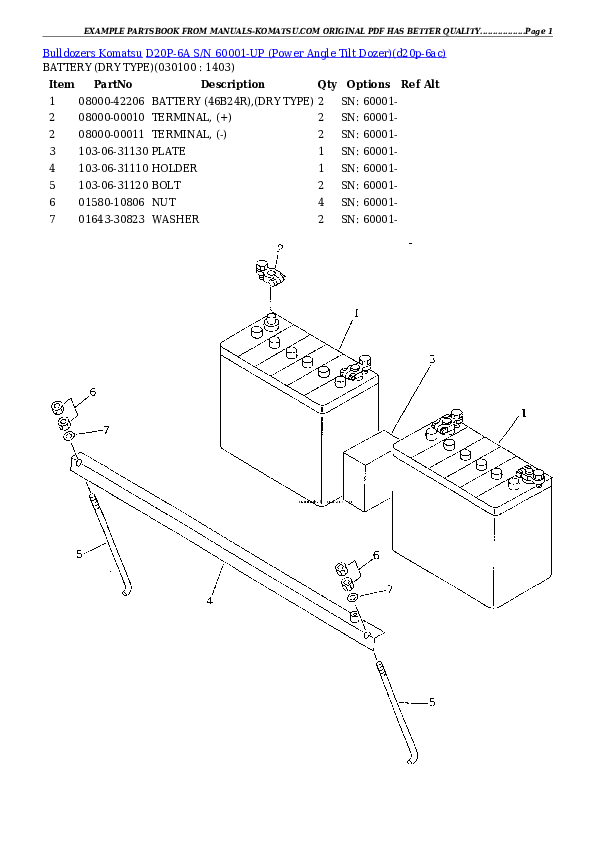 EXAMPLE PARTSBOOK FROM MANUALS-KOMATSU.COM ORIGINAL PDF HAS BETTER QUALITY...............Page 1

Bulldozers Komatsu D20P-6A S/N 60001-UP (Power Angle Tilt Dozer)(d20p-6ac)
BATTERY (DRY TYPE)(030100 : 1403)

| Item | PartNo | Description | Qty | Options | Ref Alt |
|---|---|---|---|---|---|
| 1 | 08000-42206 | BATTERY (46B24R),(DRY TYPE) | 2 | SN: 60001- | |
| 2 | 08000-00010 | TERMINAL, (+) | 2 | SN: 60001- | |
| 2 | 08000-00011 | TERMINAL, (-) | 2 | SN: 60001- | |
| 3 | 103-06-31130 | PLATE | 1 | SN: 60001- | |
| 4 | 103-06-31110 | HOLDER | 1 | SN: 60001- | |
| 5 | 103-06-31120 | BOLT | 2 | SN: 60001- | |
| 6 | 01580-10806 | NUT | 4 | SN: 60001- | |
| 7 | 01643-30823 | WASHER | 2 | SN: 60001- | |

2
1
3
1
6
7
5
4
6
7
5