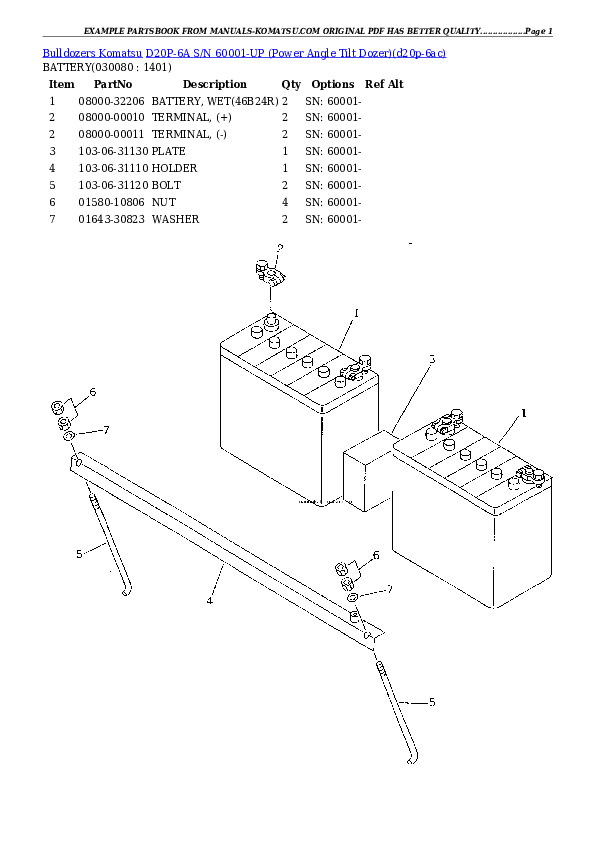 EXAMPLE PARTSBOOK FROM MANUALS-KOMATSU.COM ORIGINAL PDF HAS BETTER QUALITY...............Page 1

Bulldozers Komatsu D20P-6A S/N 60001-UP (Power Angle Tilt Dozer)(d20p-6ac)
BATTERY(030080 : 1401)

| Item | PartNo | Description | Qty | Options | Ref Alt |
|---|---|---|---|---|---|
| 1 | 08000-32206 | BATTERY, WET(46B24R) | 2 | SN: 60001- | |
| 2 | 08000-00010 | TERMINAL, (+) | 2 | SN: 60001- | |
| 2 | 08000-00011 | TERMINAL, (-) | 2 | SN: 60001- | |
| 3 | 103-06-31130 | PLATE | 1 | SN: 60001- | |
| 4 | 103-06-31110 | HOLDER | 1 | SN: 60001- | |
| 5 | 103-06-31120 | BOLT | 2 | SN: 60001- | |
| 6 | 01580-10806 | NUT | 4 | SN: 60001- | |
| 7 | 01643-30823 | WASHER | 2 | SN: 60001- | |

2
1
3
1
6
7
5
4
6
7
5