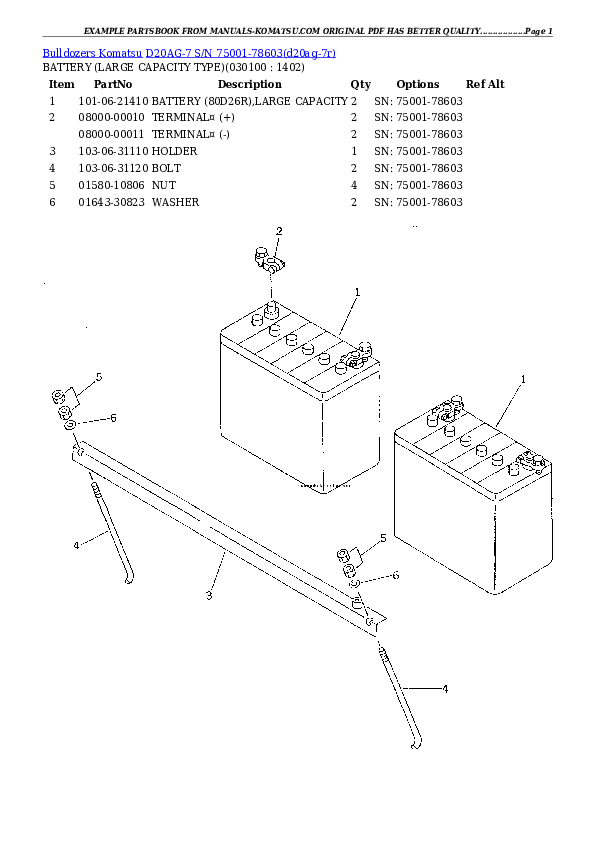 EXAMPLE PARTSBOOK FROM MANUALS-KOMATSU.COM ORIGINAL PDF HAS BETTER QUALITY...............Page 1

Bulldozers Komatsu D20AG-7 S/N 75001-78603(d20ag-7r)
BATTERY (LARGE CAPACITY TYPE)(030100 : 1402)

| Item | PartNo | Description | Qty | Options | Ref Alt |
|---|---|---|---|---|---|
| 1 | 101-06-21410 | BATTERY (80D26R),LARGE CAPACITY | 2 | SN: 75001-78603 | |
| 2 | 08000-00010 | TERMINAL¤ (+) | 2 | SN: 75001-78603 | |
| | 08000-00011 | TERMINAL¤ (-) | 2 | SN: 75001-78603 | |
| 3 | 103-06-31110 | HOLDER | 1 | SN: 75001-78603 | |
| 4 | 103-06-31120 | BOLT | 2 | SN: 75001-78603 | |
| 5 | 01580-10806 | NUT | 4 | SN: 75001-78603 | |
| 6 | 01643-30823 | WASHER | 2 | SN: 75001-78603 | |

2
1
1
5
6
4
3
5
6
4