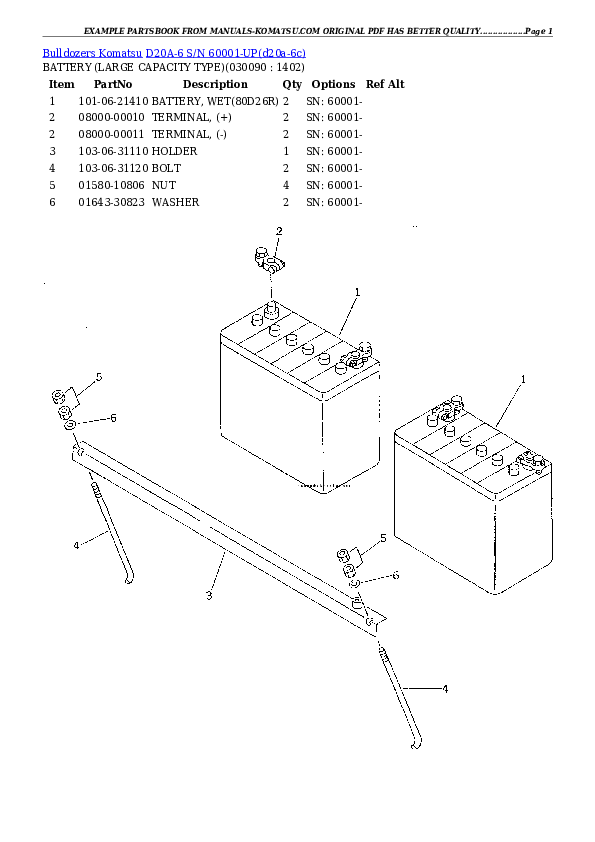 EXAMPLE PARTSBOOK FROM MANUALS-KOMATSU.COM ORIGINAL PDF HAS BETTER QUALITY...............Page 1

Bulldozers Komatsu D20A-6 S/N 60001-UP(d20a-6c)
BATTERY (LARGE CAPACITY TYPE)(030090 : 1402)

| Item | PartNo | Description | Qty | Options | Ref Alt |
|---|---|---|---|---|---|
| 1 | 101-06-21410 | BATTERY, WET(80D26R) | 2 | SN: 60001- | |
| 2 | 08000-00010 | TERMINAL, (+) | 2 | SN: 60001- | |
| 2 | 08000-00011 | TERMINAL, (-) | 2 | SN: 60001- | |
| 3 | 103-06-31110 | HOLDER | 1 | SN: 60001- | |
| 4 | 103-06-31120 | BOLT | 2 | SN: 60001- | |
| 5 | 01580-10806 | NUT | 4 | SN: 60001- | |
| 6 | 01643-30823 | WASHER | 2 | SN: 60001- | |

2
1
1
5
6
4
3
5
6
4