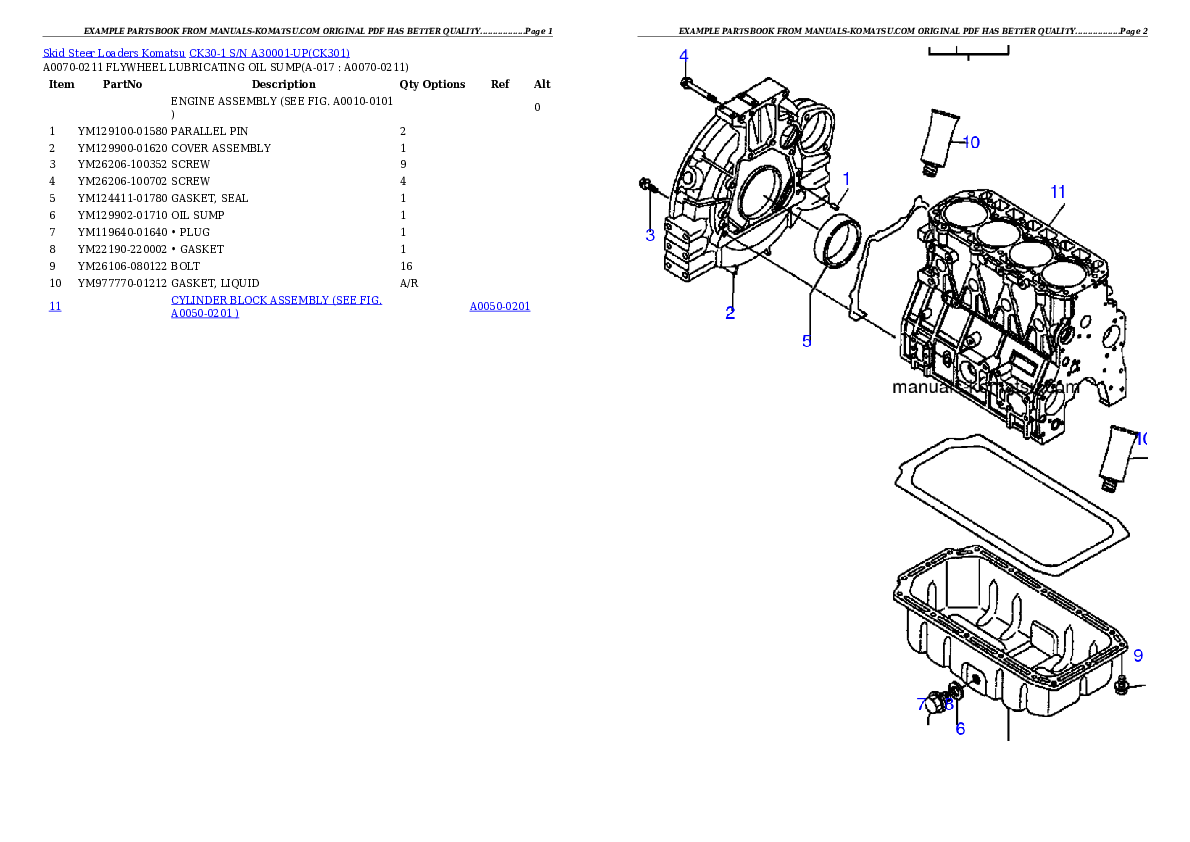 EXAMPLE PARTSBOOK FROM MANUALS-KOMATSU.COM ORIGINAL PDF HAS BETTER QUALITY..................Page 1

Skid Steer Loaders Komatsu CK30-1 S/N A30001-UP(CK301)
A0070-0211 FLYWHEEL LUBRICATING OIL SUMP(A-017 : A0070-0211)

| Item | PartNo | Description | Qty | Options | Ref | Alt |
|---|---|---|---|---|---|---|
| | | ENGINE ASSEMBLY (SEE FIG. A0010-0101 ) | | | | 0 |
| 1 | YM129100-01580 | PARALLEL PIN | 2 | | | |
| 2 | YM129900-01620 | COVER ASSEMBLY | 1 | | | |
| 3 | YM26206-100352 | SCREW | 9 | | | |
| 4 | YM26206-100702 | SCREW | 4 | | | |
| 5 | YM124411-01780 | GASKET, SEAL | 1 | | | |
| 6 | YM129902-01710 | OIL SUMP | 1 | | | |
| 7 | YM119640-01640 | • PLUG | 1 | | | |
| 8 | YM22190-220002 | • GASKET | 1 | | | |
| 9 | YM26106-080122 | BOLT | 16 | | | |
| 10 | YM977770-01212 | GASKET, LIQUID | A/R | | | |
| 11 | | CYLINDER BLOCK ASSEMBLY (SEE FIG. A0050-0201 ) | | | A0050-0201 | |

EXAMPLE PARTSBOOK FROM MANUALS-KOMATSU.COM ORIGINAL PDF HAS BETTER QUALITY..................Page 2

4
10
1
11
3
2
5
manuals-komatsu.com
10
9
7
8
6