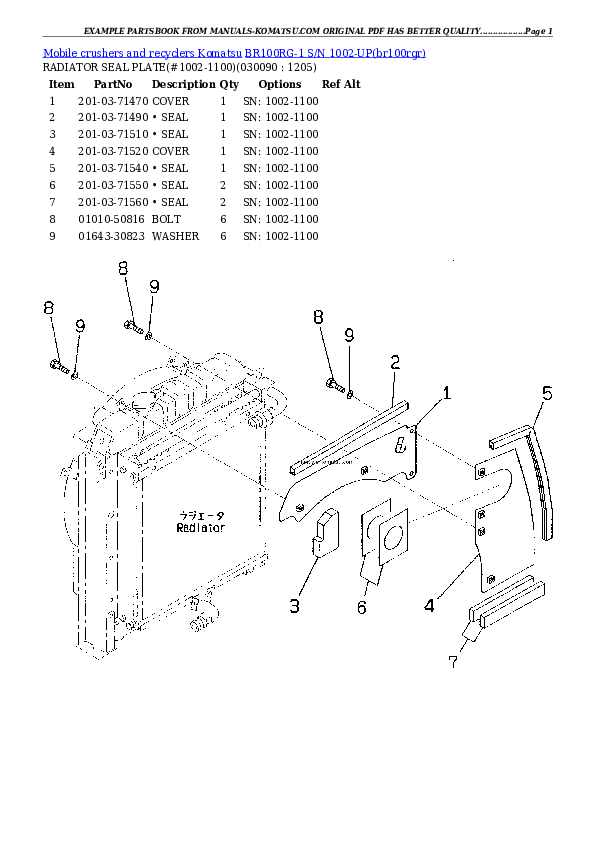 EXAMPLE PARTSBOOK FROM MANUALS-KOMATSU.COM ORIGINAL PDF HAS BETTER QUALITY...............Page 1

Mobile crushers and recyclers Komatsu BR100RG-1 S/N 1002-UP(br100rgr)
RADIATOR SEAL PLATE(#1002-1100)(030090 : 1205)

| Item | PartNo | Description | Qty | Options | Ref Alt |
|---|---|---|---|---|---|
| 1 | 201-03-71470 | COVER | 1 | SN: 1002-1100 | |
| 2 | 201-03-71490 | • SEAL | 1 | SN: 1002-1100 | |
| 3 | 201-03-71510 | • SEAL | 1 | SN: 1002-1100 | |
| 4 | 201-03-71520 | COVER | 1 | SN: 1002-1100 | |
| 5 | 201-03-71540 | • SEAL | 1 | SN: 1002-1100 | |
| 6 | 201-03-71550 | • SEAL | 2 | SN: 1002-1100 | |
| 7 | 201-03-71560 | • SEAL | 2 | SN: 1002-1100 | |
| 8 | 01010-50816 | BOLT | 6 | SN: 1002-1100 | |
| 9 | 01643-30823 | WASHER | 6 | SN: 1002-1100 | |

8
9
8
9
8
9
2
1
5
ラジエータ
Radiator
3
6
4
7