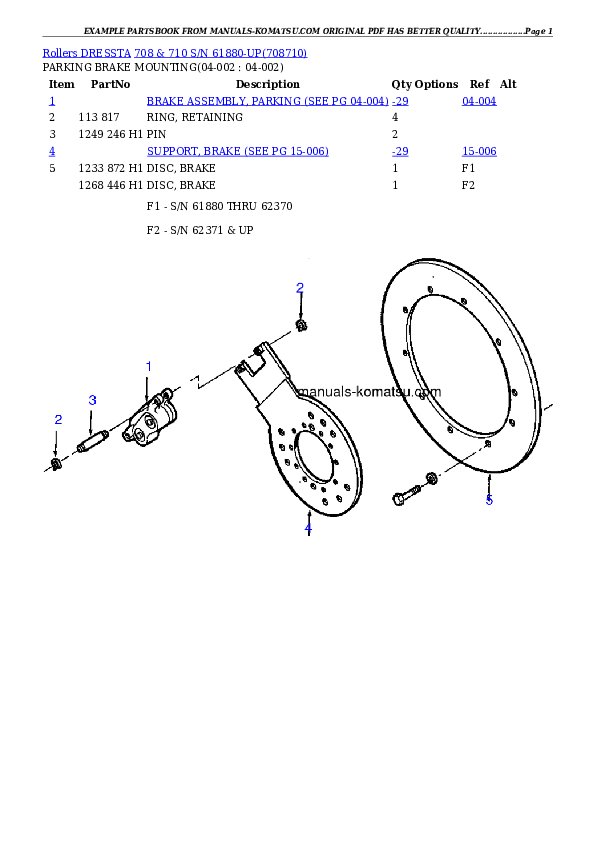 EXAMPLE PARTSBOOK FROM MANUALS-KOMATSU.COM ORIGINAL PDF HAS BETTER QUALITY...............Page 1

Rollers DRESSTA 708 & 710 S/N 61880-UP(708710)
PARKING BRAKE MOUNTING(04-002 : 04-002)

| Item | PartNo | Description | Qty | Options | Ref | Alt |
|---|---|---|---|---|---|---|
| 1 | | BRAKE ASSEMBLY, PARKING (SEE PG 04-004) | -29 | | 04-004 | |
| 2 | 113 817 | RING, RETAINING | 4 | | | |
| 3 | 1249 246 H1 | PIN | 2 | | | |
| 4 | | SUPPORT, BRAKE (SEE PG 15-006) | -29 | | 15-006 | |
| 5 | 1233 872 H1 | DISC, BRAKE | 1 | | F1 | |
| | 1268 446 H1 | DISC, BRAKE | 1 | | F2 | |

F1 - S/N 61880 THRU 62370

F2 - S/N 62371 & UP

2
1
3
2
manuals-komatsu.com
4
5