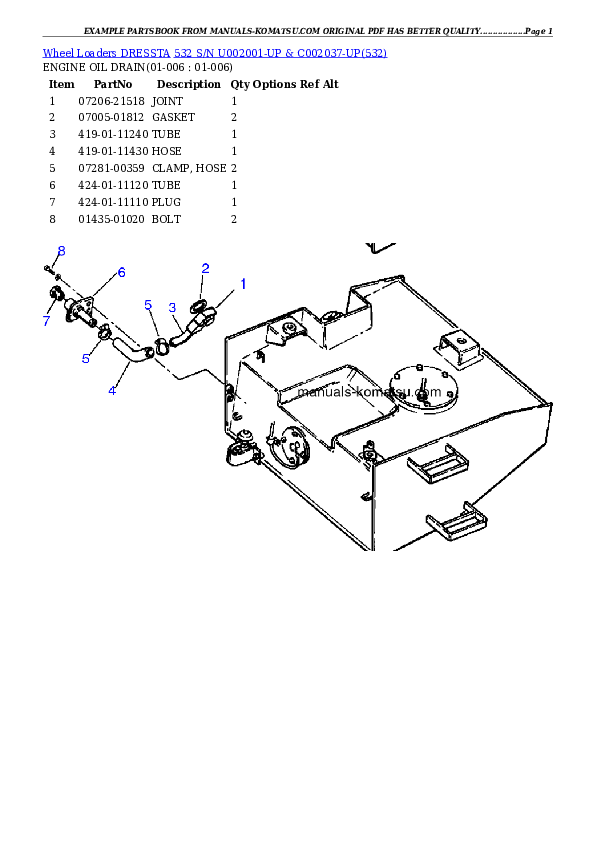 EXAMPLE PARTSBOOK FROM MANUALS-KOMATSU.COM ORIGINAL PDF HAS BETTER QUALITY...............Page 1

Wheel Loaders DRESSTA 532 S/N U002001-UP & C002037-UP(532)
ENGINE OIL DRAIN(01-006 : 01-006)

| Item | PartNo | Description | Qty | Options | Ref | Alt |
|---|---|---|---|---|---|---|
| 1 | 07206-21518 | JOINT | 1 | | | |
| 2 | 07005-01812 | GASKET | 2 | | | |
| 3 | 419-01-11240 | TUBE | 1 | | | |
| 4 | 419-01-11430 | HOSE | 1 | | | |
| 5 | 07281-00359 | CLAMP, HOSE | 2 | | | |
| 6 | 424-01-11120 | TUBE | 1 | | | |
| 7 | 424-01-11110 | PLUG | 1 | | | |
| 8 | 01435-01020 | BOLT | 2 | | | |

8
6
2
1
7
5
3
5
4
manuals-komatsu.com