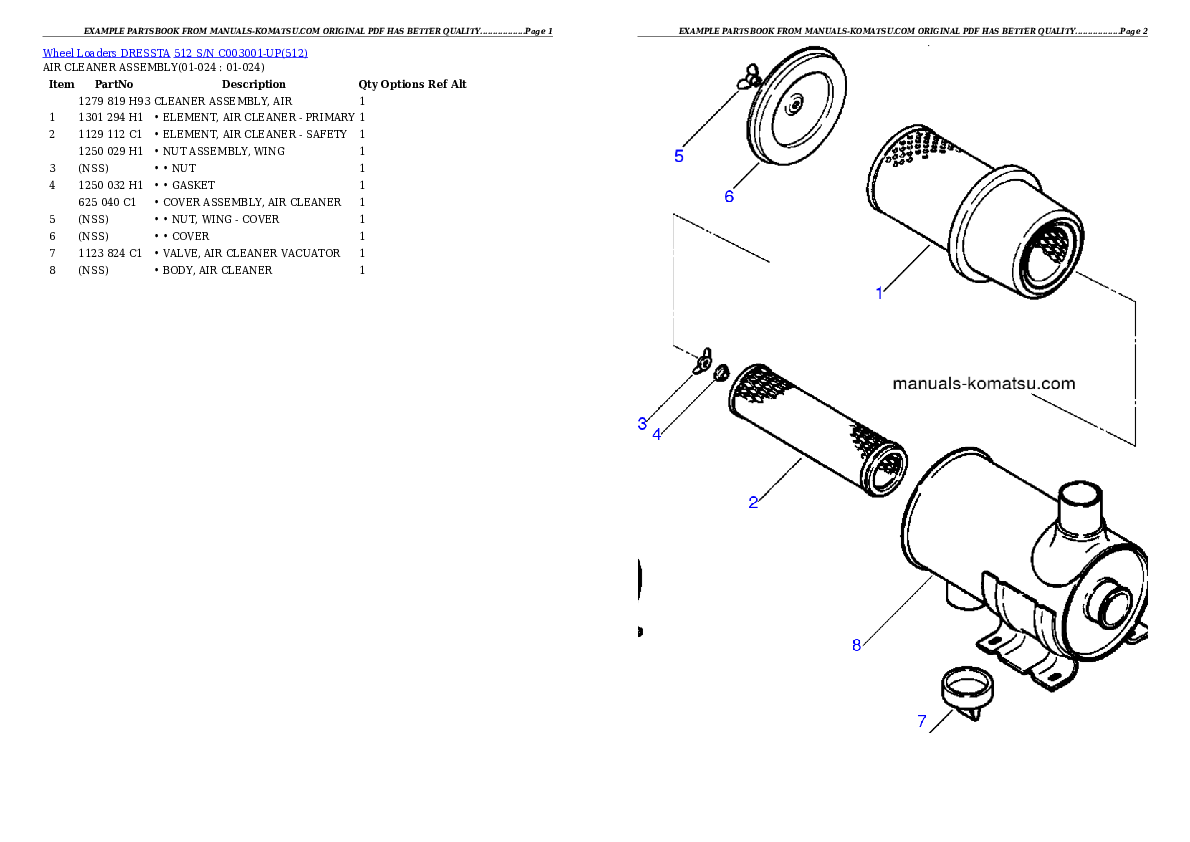 EXAMPLE PARTSBOOK FROM MANUALS-KOMATSU.COM ORIGINAL PDF HAS BETTER QUALITY..................Page 1

Wheel Loaders DRESSTA 512 S/N C003001-UP(512)
AIR CLEANER ASSEMBLY(01-024 : 01-024)

| Item | PartNo | Description | Qty | Options | Ref | Alt |
|---|---|---|---|---|---|---|
| | 1279 819 H93 | CLEANER ASSEMBLY, AIR | 1 | | | |
| 1 | 1301 294 H1 | • ELEMENT, AIR CLEANER - PRIMARY | 1 | | | |
| 2 | 1129 112 C1 | • ELEMENT, AIR CLEANER - SAFETY | 1 | | | |
| | 1250 029 H1 | • NUT ASSEMBLY, WING | 1 | | | |
| 3 | (NSS) | • • NUT | 1 | | | |
| 4 | 1250 032 H1 | • • GASKET | 1 | | | |
| | 625 040 C1 | • COVER ASSEMBLY, AIR CLEANER | 1 | | | |
| 5 | (NSS) | • • NUT, WING - COVER | 1 | | | |
| 6 | (NSS) | • • COVER | 1 | | | |
| 7 | 1123 824 C1 | • VALVE, AIR CLEANER VACUATOR | 1 | | | |
| 8 | (NSS) | • BODY, AIR CLEANER | 1 | | | |

EXAMPLE PARTSBOOK FROM MANUALS-KOMATSU.COM ORIGINAL PDF HAS BETTER QUALITY..................Page 2

5
6
1
manuals-komatsu.com
3
4
2
8
7