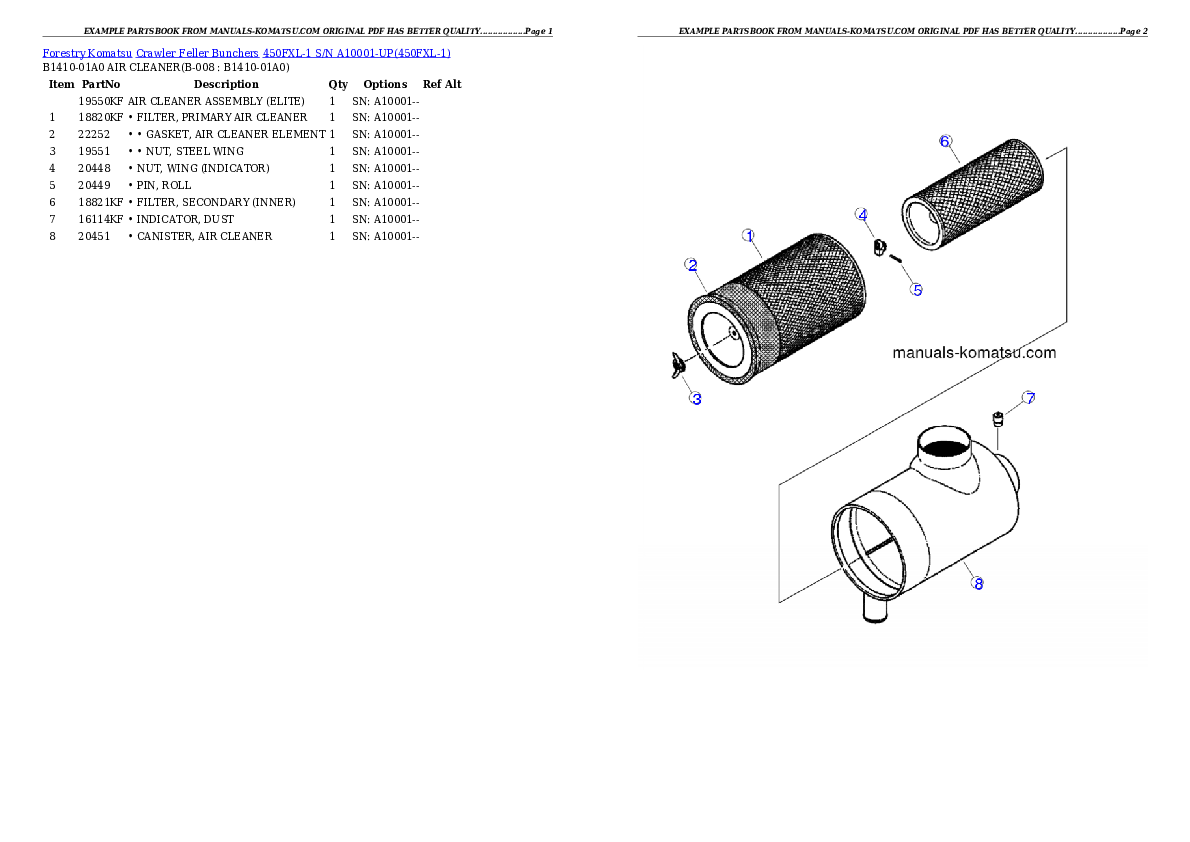 EXAMPLE PARTSBOOK FROM MANUALS-KOMATSU.COM ORIGINAL PDF HAS BETTER QUALITY..................Page 1

Forestry Komatsu Crawler Feller Bunchers 450FXL-1 S/N A10001-UP(450FXL-1)
B1410-01A0 AIR CLEANER(B-008 : B1410-01A0)

| Item | PartNo | Description | Qty | Options | Ref Alt |
|---|---|---|---|---|---|
| | 19550KF | AIR CLEANER ASSEMBLY (ELITE) | 1 | SN: A10001-- | |
| 1 | 18820KF | • FILTER, PRIMARY AIR CLEANER | 1 | SN: A10001-- | |
| 2 | 22252 | • • GASKET, AIR CLEANER ELEMENT | 1 | SN: A10001-- | |
| 3 | 19551 | • • NUT, STEEL WING | 1 | SN: A10001-- | |
| 4 | 20448 | • NUT, WING (INDICATOR) | 1 | SN: A10001-- | |
| 5 | 20449 | • PIN, ROLL | 1 | SN: A10001-- | |
| 6 | 18821KF | • FILTER, SECONDARY (INNER) | 1 | SN: A10001-- | |
| 7 | 16114KF | • INDICATOR, DUST | 1 | SN: A10001-- | |
| 8 | 20451 | • CANISTER, AIR CLEANER | 1 | SN: A10001-- | |

EXAMPLE PARTSBOOK FROM MANUALS-KOMATSU.COM ORIGINAL PDF HAS BETTER QUALITY..................Page 2

6
4
1
2
5
manuals-komatsu.com
3
7
8