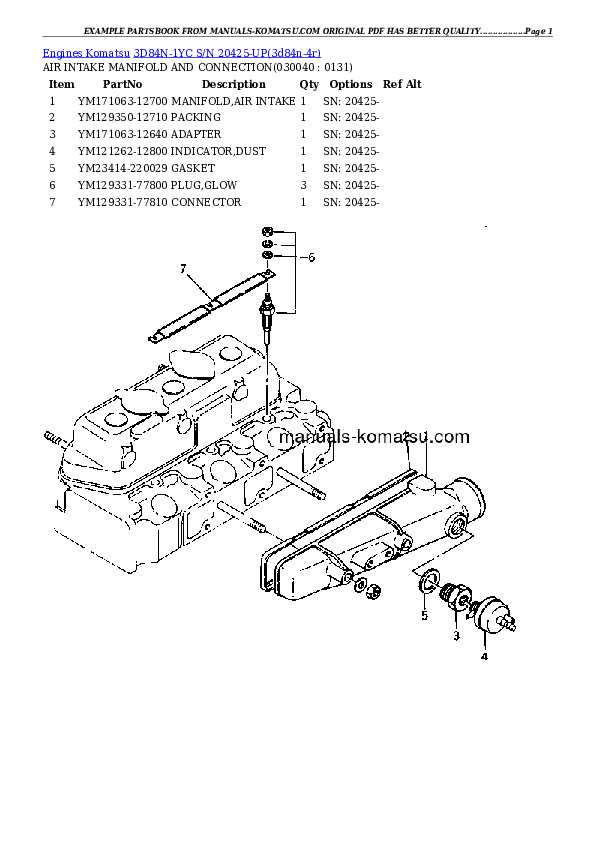 EXAMPLE PARTSBOOK FROM MANUALS-KOMATSU.COM ORIGINAL PDF HAS BETTER QUALITY...............Page 1

Engines Komatsu 3D84N-1YC S/N 20425-UP(3d84n-4r)
AIR INTAKE MANIFOLD AND CONNECTION(030040 : 0131)

| Item | PartNo | Description | Qty | Options | Ref Alt |
|---|---|---|---|---|---|
| 1 | YM171063-12700 | MANIFOLD,AIR INTAKE | 1 | SN: 20425- | |
| 2 | YM129350-12710 | PACKING | 1 | SN: 20425- | |
| 3 | YM171063-12640 | ADAPTER | 1 | SN: 20425- | |
| 4 | YM121262-12800 | INDICATOR,DUST | 1 | SN: 20425- | |
| 5 | YM23414-220029 | GASKET | 1 | SN: 20425- | |
| 6 | YM129331-77800 | PLUG,GLOW | 3 | SN: 20425- | |
| 7 | YM129331-77810 | CONNECTOR | 1 | SN: 20425- | |

7
6
manuals-komatsu.com
5
3
4