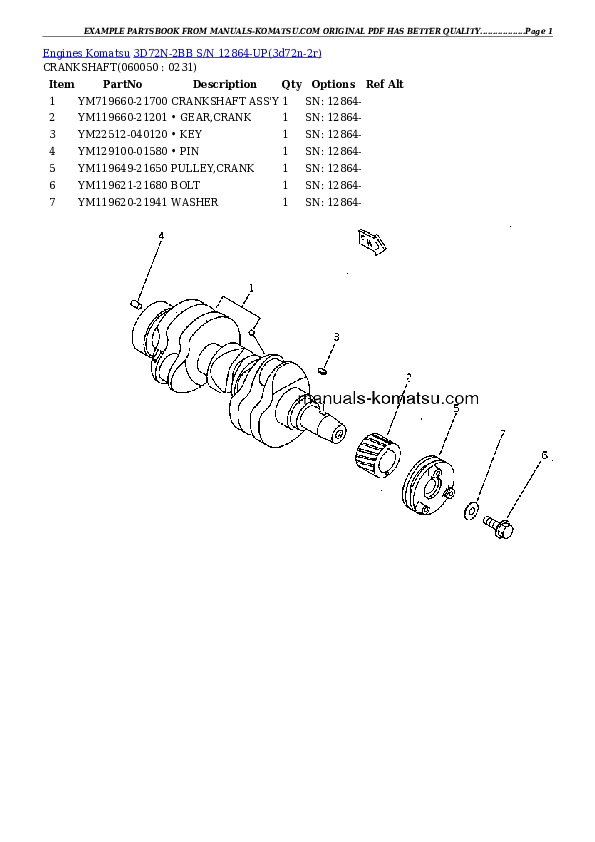 EXAMPLE PARTSBOOK FROM MANUALS-KOMATSU.COM ORIGINAL PDF HAS BETTER QUALITY...............Page 1

Engines Komatsu 3D72N-2BB S/N 12864-UP(3d72n-2r)
CRANKSHAFT(060050 : 0231)

| Item | PartNo | Description | Qty | Options | Ref Alt |
|---|---|---|---|---|---|
| 1 | YM719660-21700 | CRANKSHAFT ASS'Y | 1 | SN: 12864- | |
| 2 | YM119660-21201 | • GEAR,CRANK | 1 | SN: 12864- | |
| 3 | YM22512-040120 | • KEY | 1 | SN: 12864- | |
| 4 | YM129100-01580 | • PIN | 1 | SN: 12864- | |
| 5 | YM119649-21650 | PULLEY,CRANK | 1 | SN: 12864- | |
| 6 | YM119621-21680 | BOLT | 1 | SN: 12864- | |
| 7 | YM119620-21941 | WASHER | 1 | SN: 12864- | |

4
1
3
2
manuals-komatsu.com
5
7
6